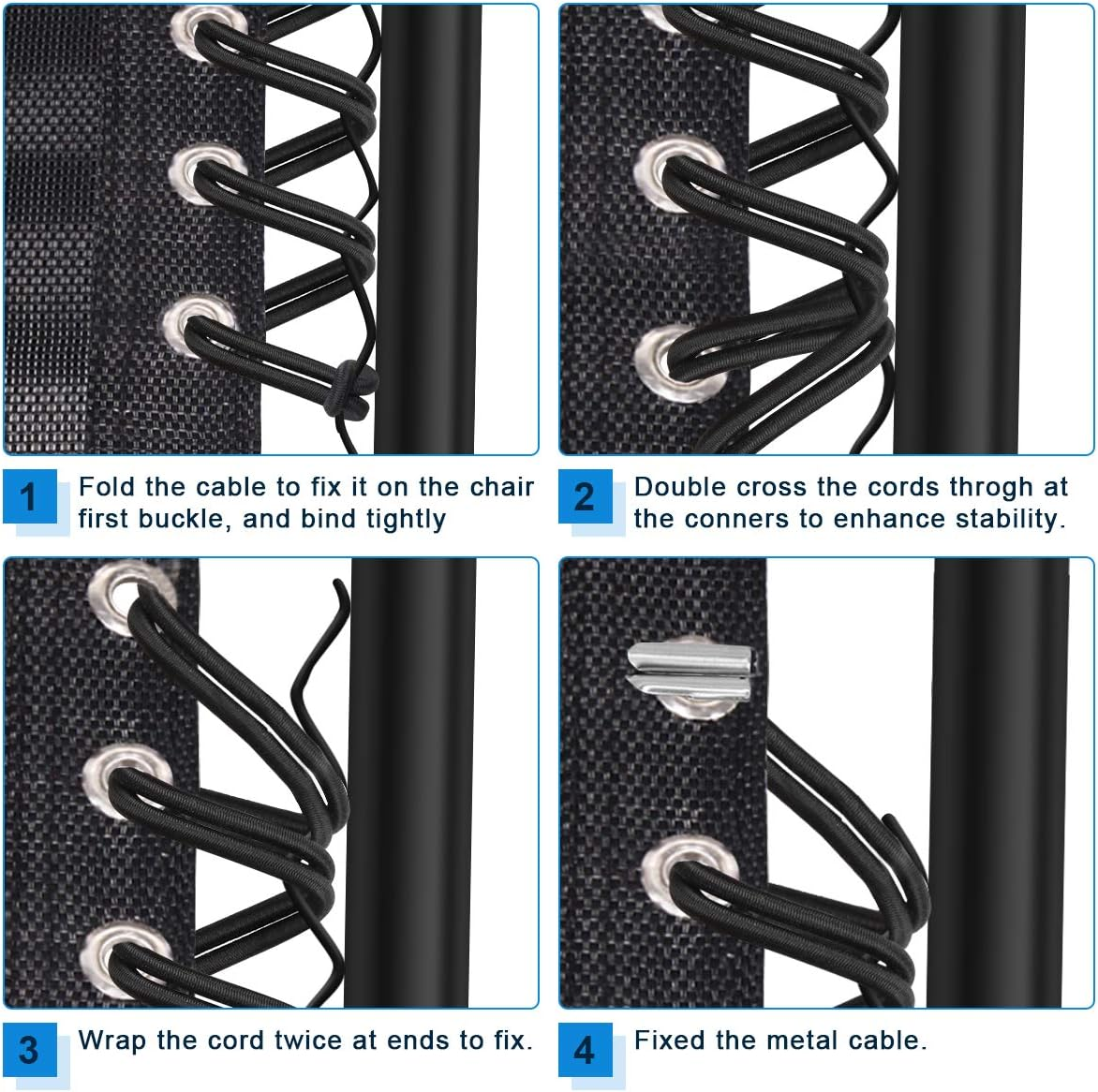 1 Fold the cable to fix it on the chair first buckle, and bind tightly

2 Double cross the cords throgh at the conners to enhance stability.

3 Wrap the cord twice at ends to fix.

4 Fixed the metal cable.