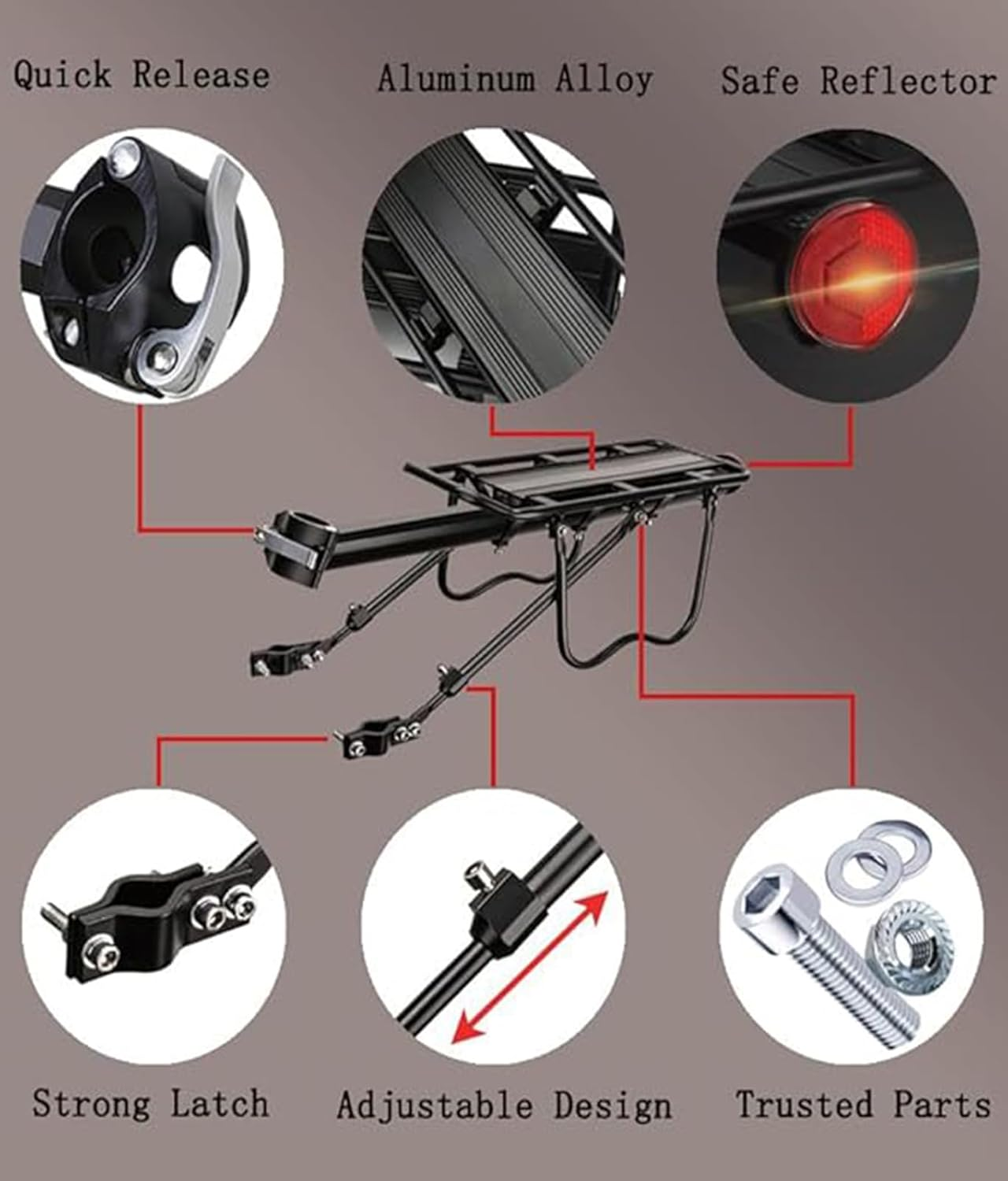 Quick Release

Aluminum Alloy

Safe Reflector

Strong Latch

Adjustable Design

Trusted Parts