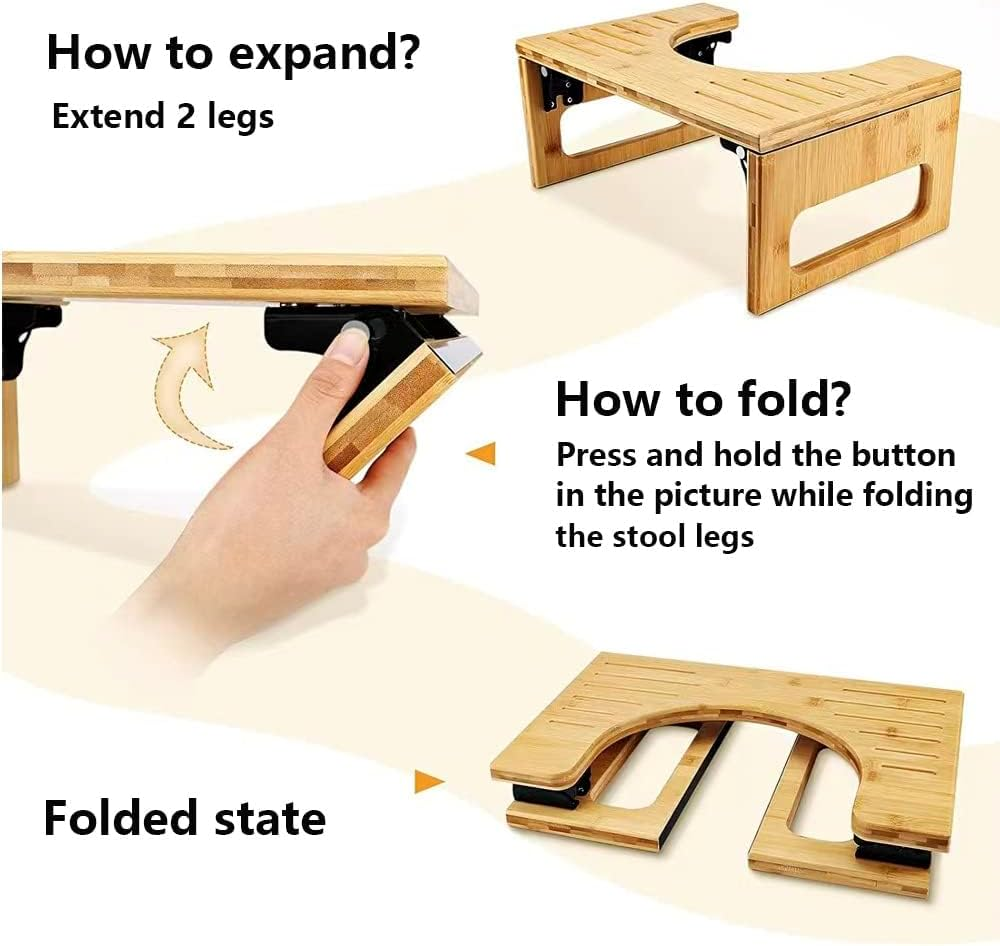 How to expand?
Extend 2 legs

How to fold?
Press and hold the button in the picture while folding the stool legs

Folded state