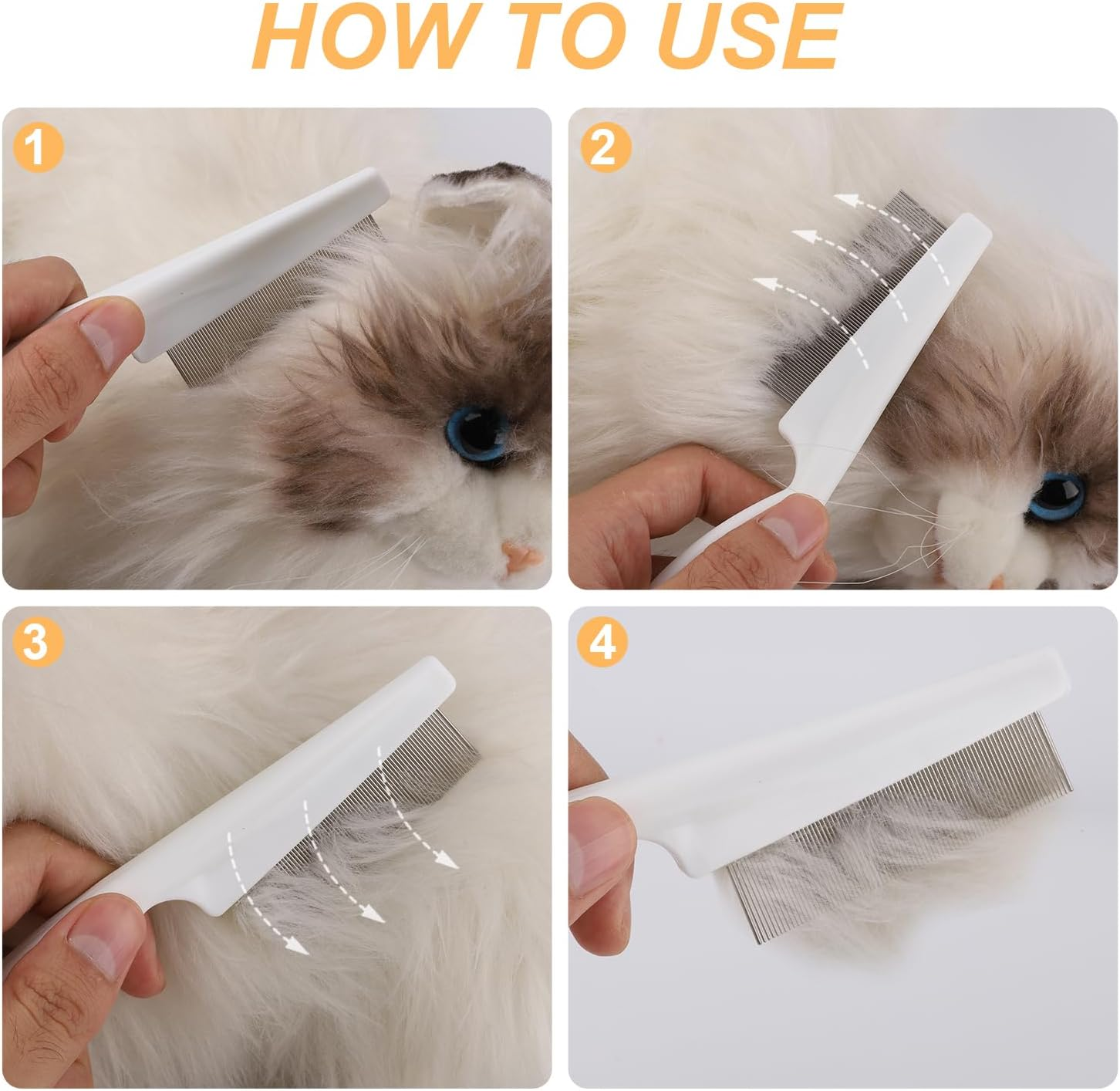 HOW TO USE

1

2

3

4