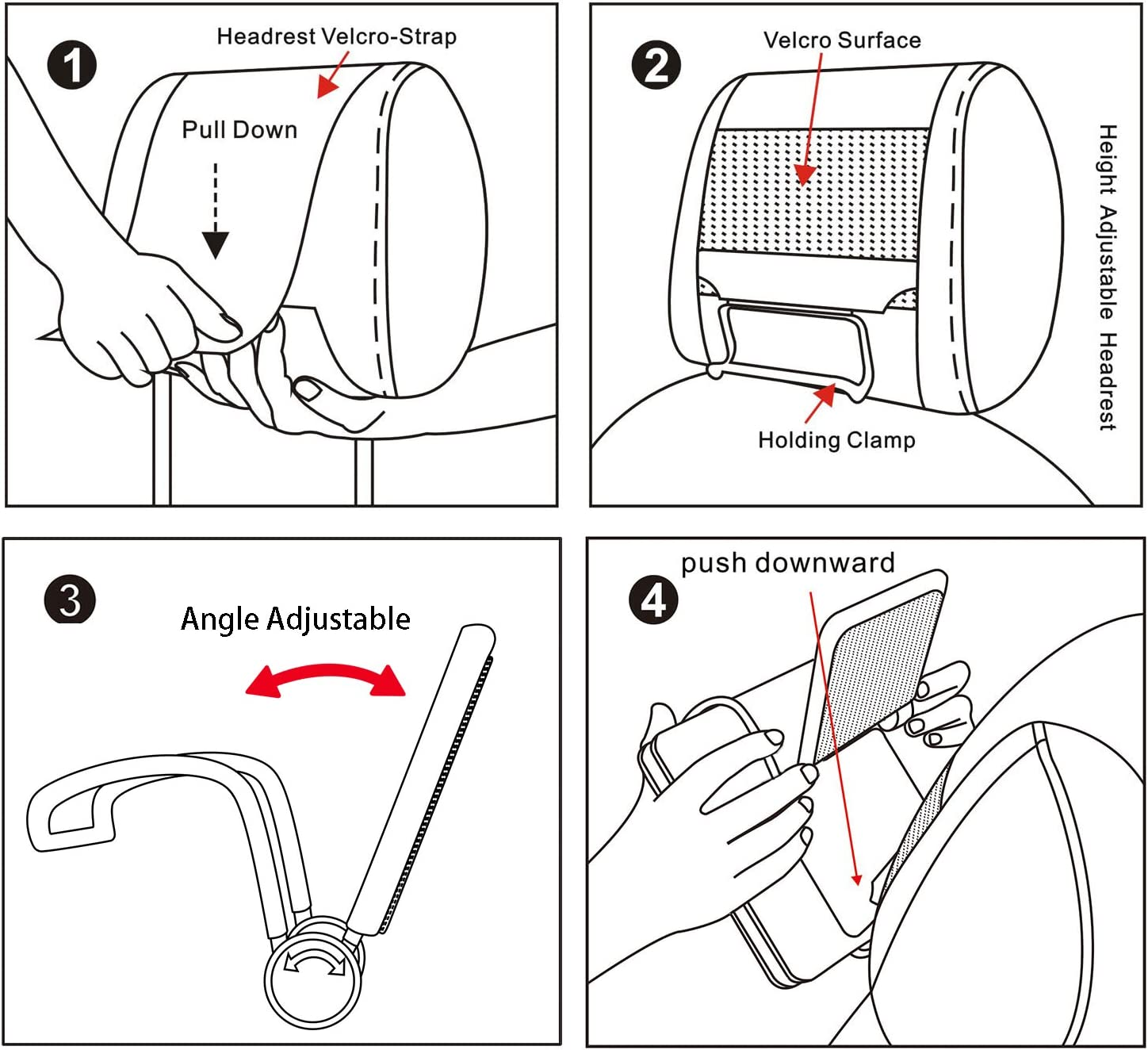 1
Headrest Velcro-Strap
Pull Down

2
Velcro Surface
Holding Clamp
Height Adjustable Headrest

3
Angle Adjustable

4
push downward