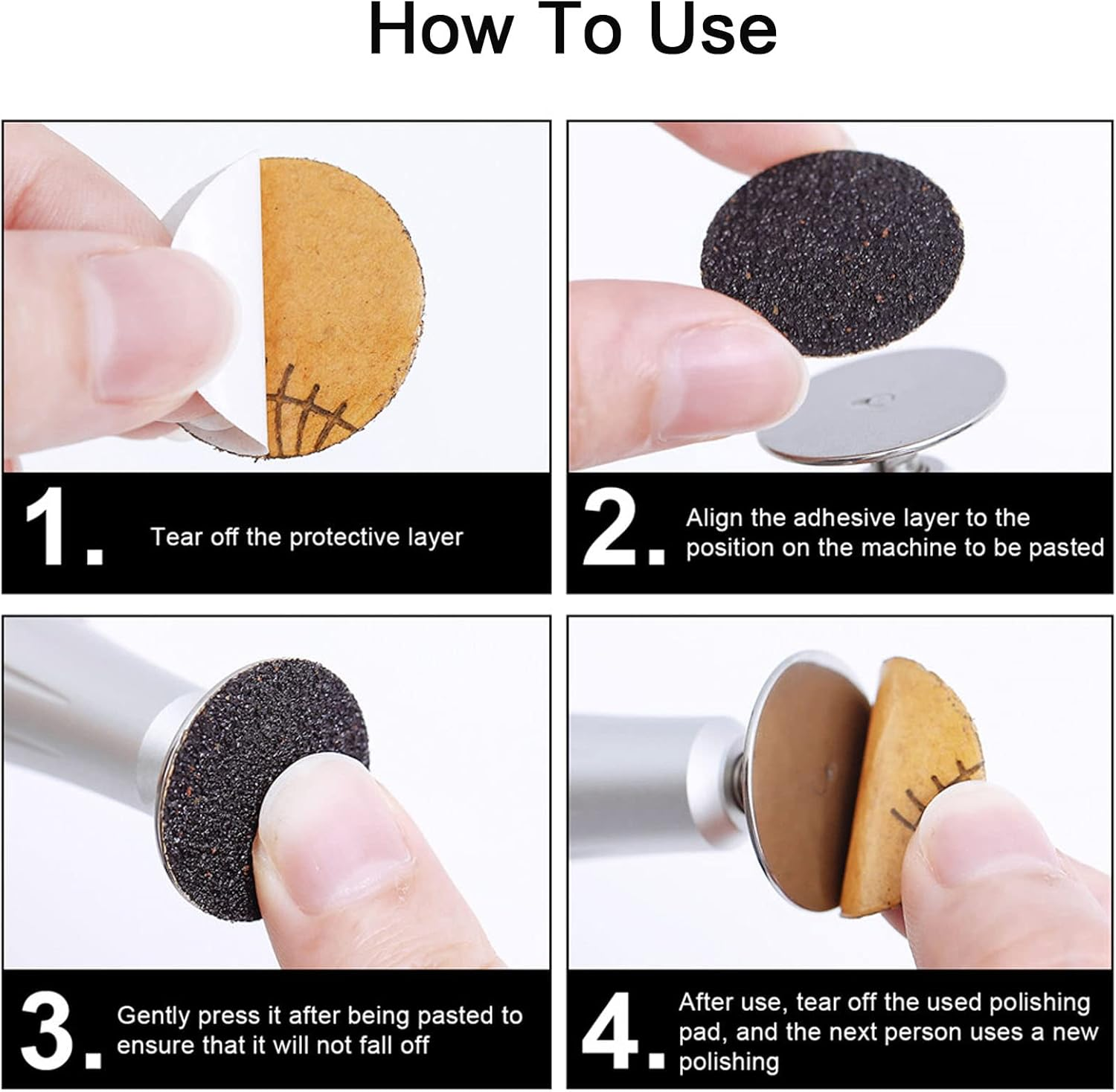 How To Use

1. Tear off the protective layer

2. Align the adhesive layer to the position on the machine to be pasted

3. Gently press it after being pasted to ensure that it will not fall off

4. After use, tear off the used polishing pad, and the next person uses a new polishing