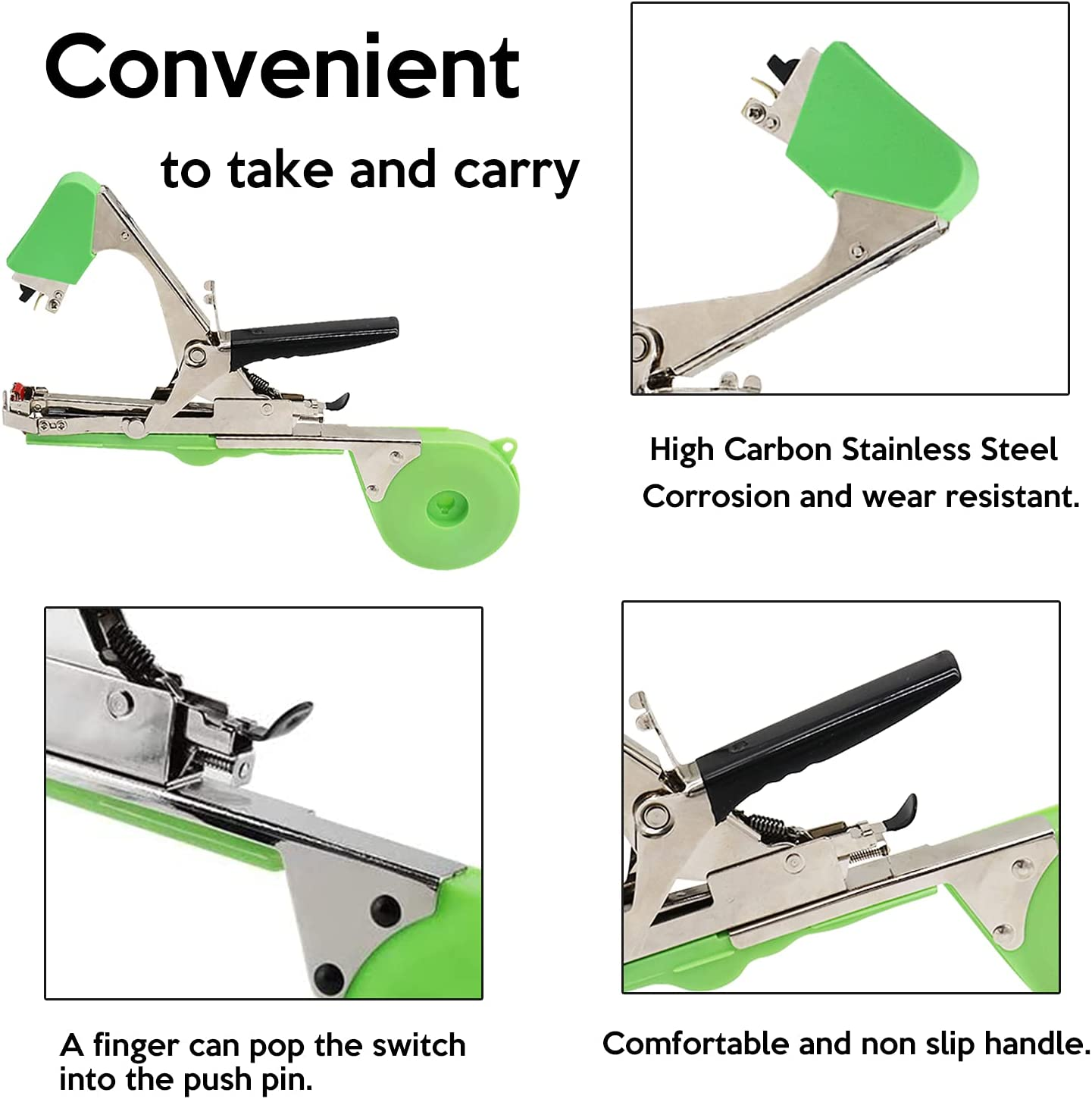 Convenient
to take and carry

High Carbon Stainless Steel
Corrosion and wear resistant.

A finger can pop the switch into the push pin.

Comfortable and non slip handle.