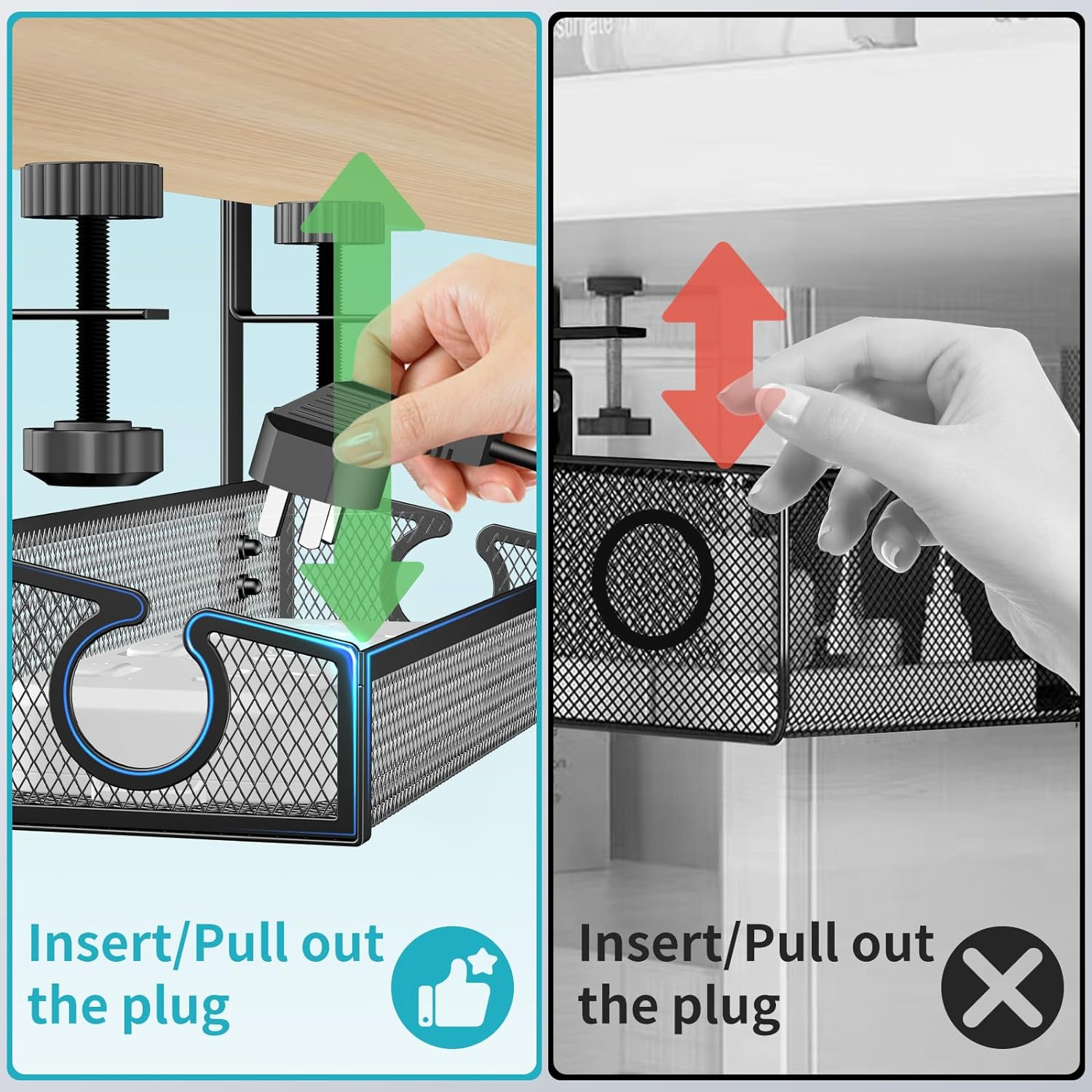 Insert/Pull out the plug

Insert/Pull out the plug