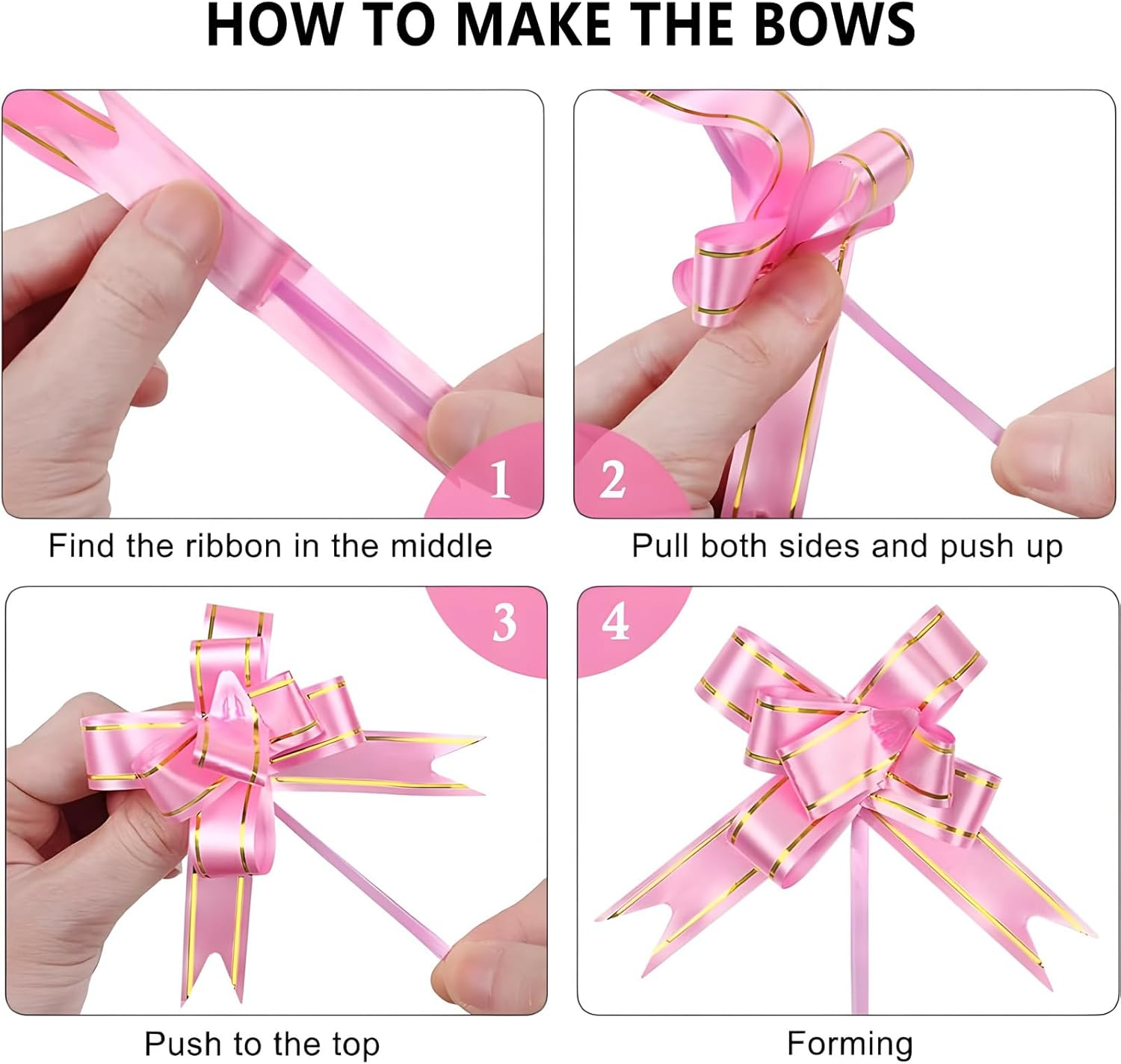 HOW TO MAKE THE BOWS

1

Find the ribbon in the middle

2

Pull both sides and push up

3

Push to the top

4

Forming