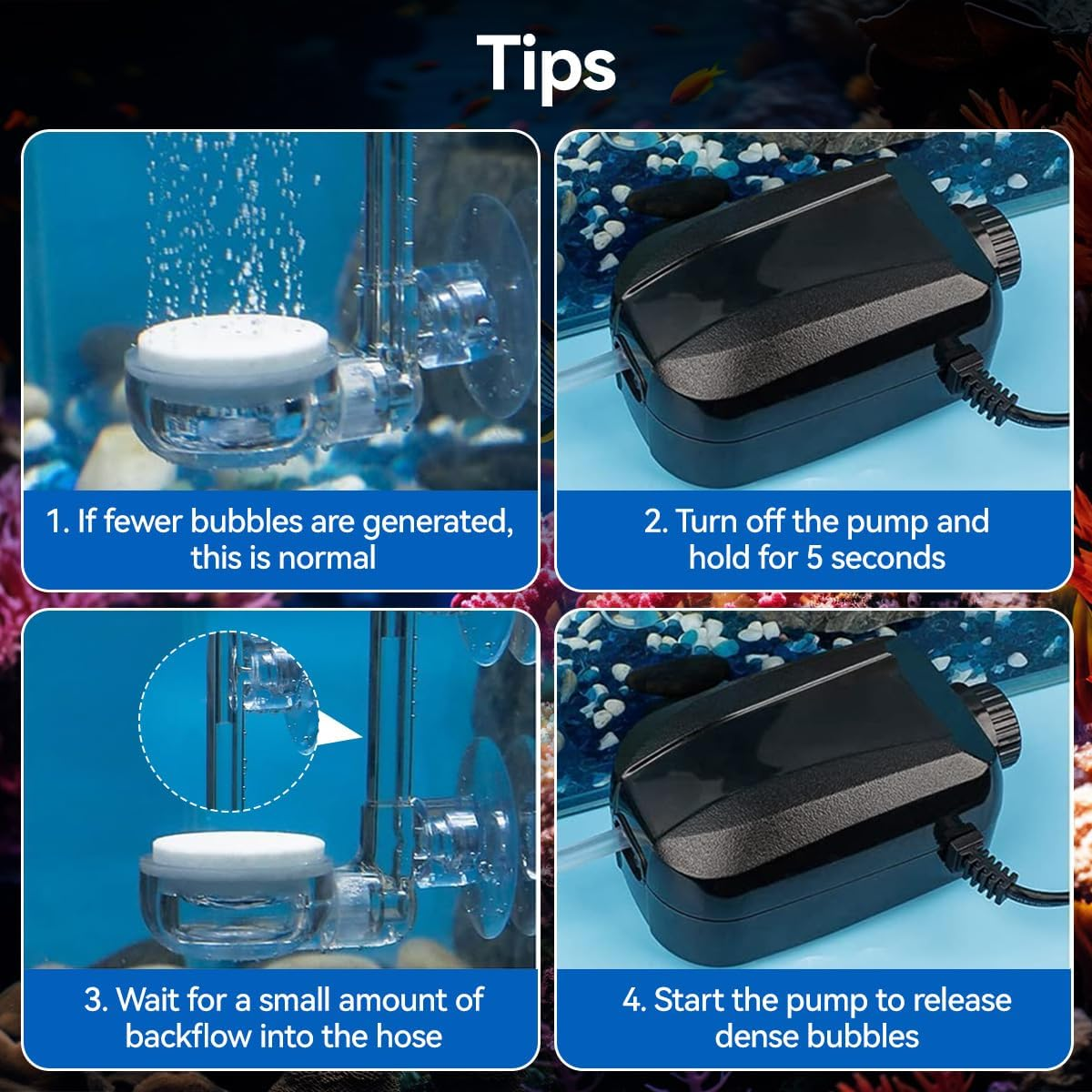 Tips

1. If fewer bubbles are generated, this is normal

2. Turn off the pump and hold for 5 seconds

3. Wait for a small amount of backflow into the hose

4. Start the pump to release dense bubbles