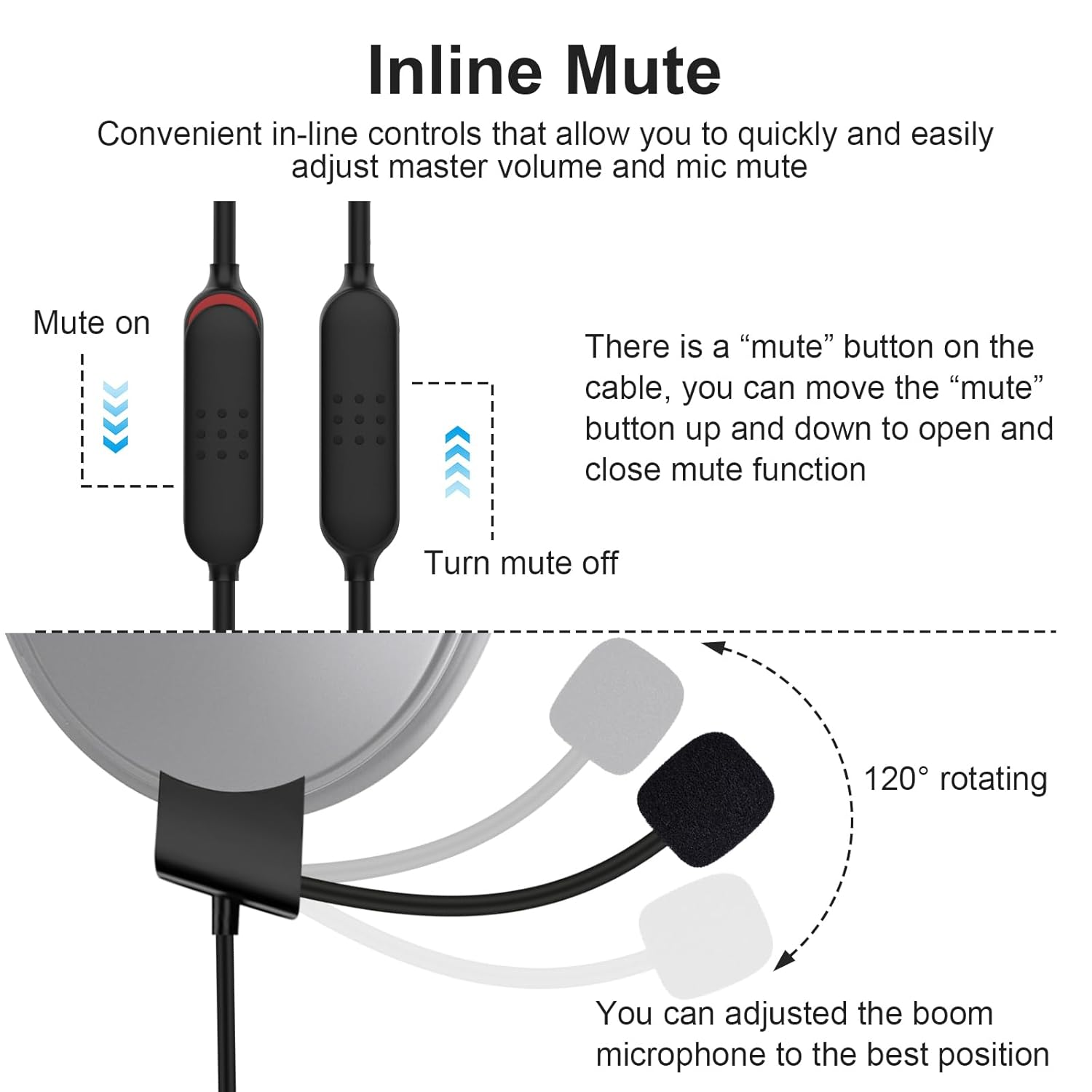 Inline Mute

Convenient in-line controls that allow you to quickly and easily adjust master volume and mic mute

Mute on

There is a “mute” button on the cable, you can move the “mute” button up and down to open and close mute function

Turn mute off

120° rotating

You can adjusted the boom microphone to the best position