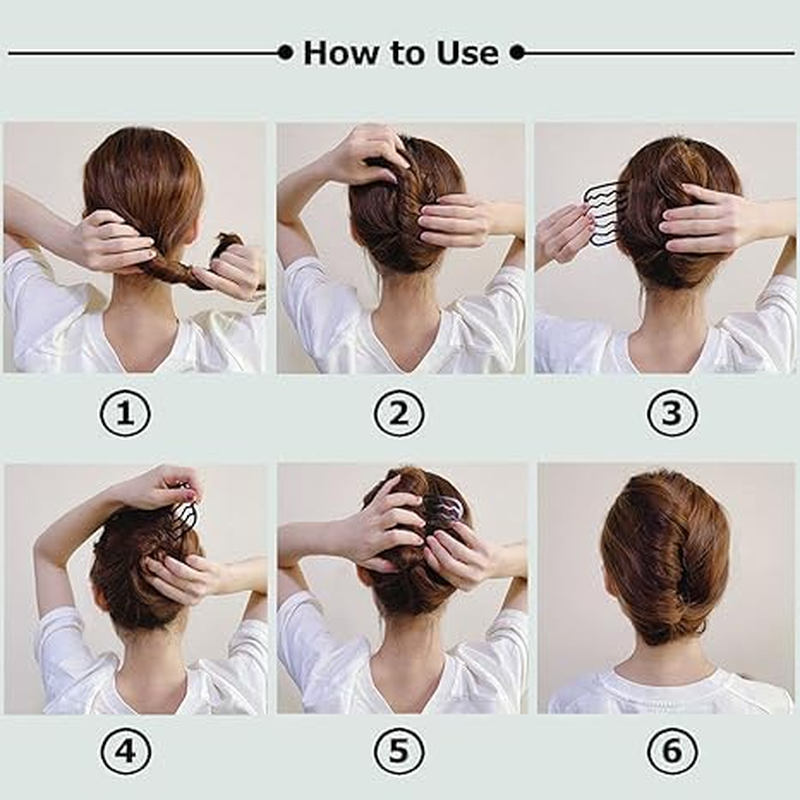 How to Use

①

②

③

④

⑤

⑥