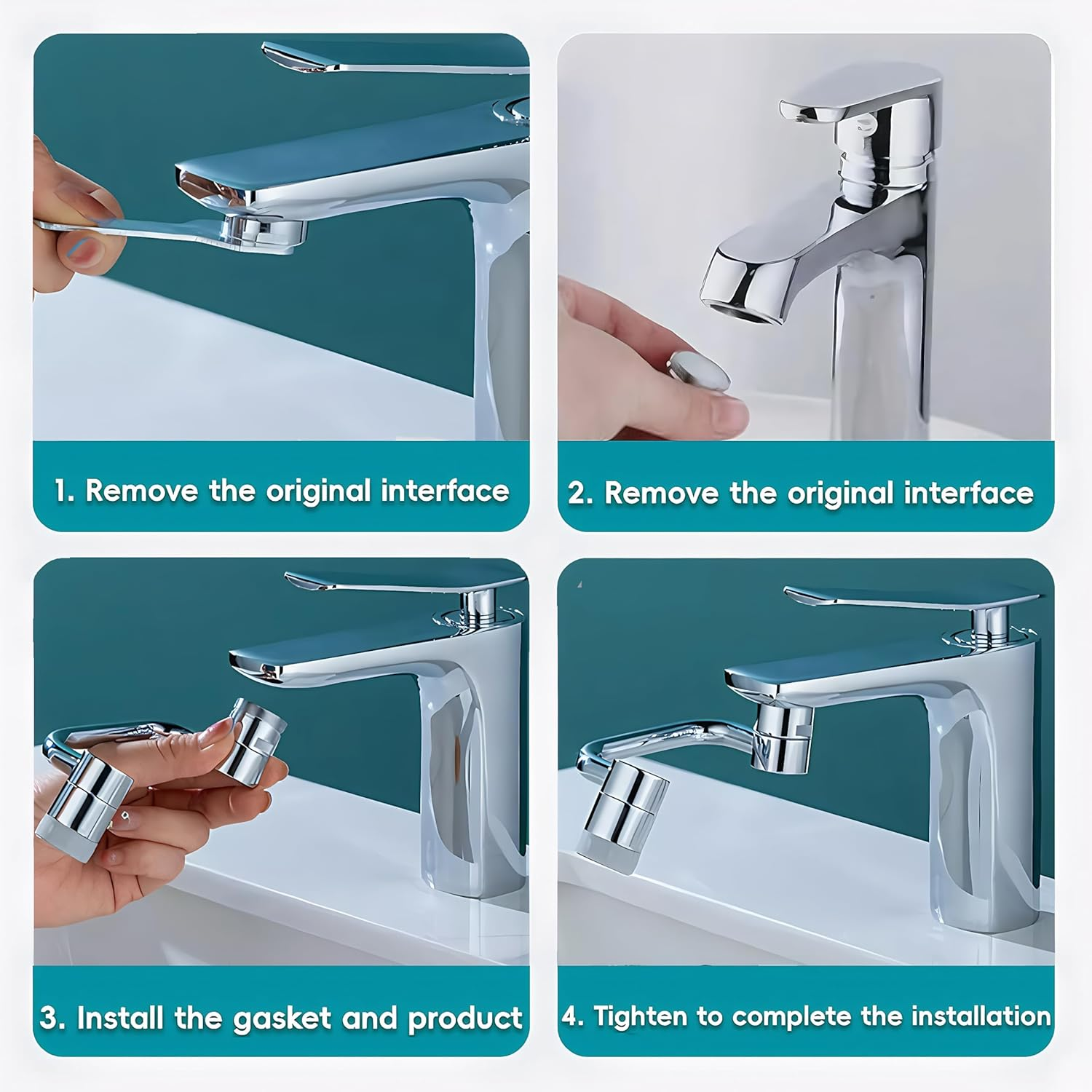 1. Remove the original interface

2. Remove the original interface

3. Install the gasket and product

4. Tighten to complete the installation