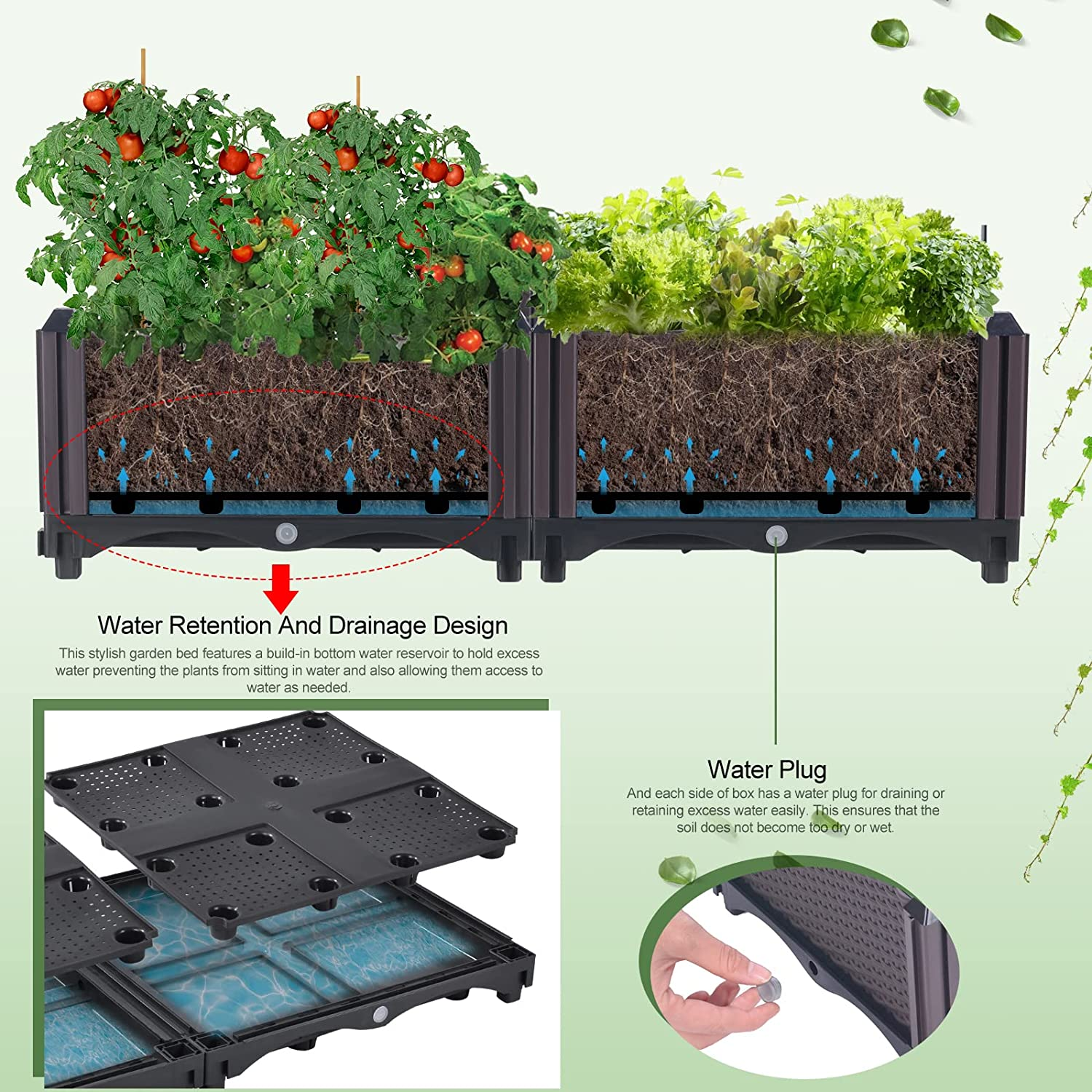 Water Retention And Drainage Design

This stylish garden bed features a build-in bottom water reservoir to hold excess water preventing the plants from sitting in water and also allowing them access to water as needed.

Water Plug

And each side of box has a water plug for draining or retaining excess water easily. This ensures that the soil does not become too dry or wet.