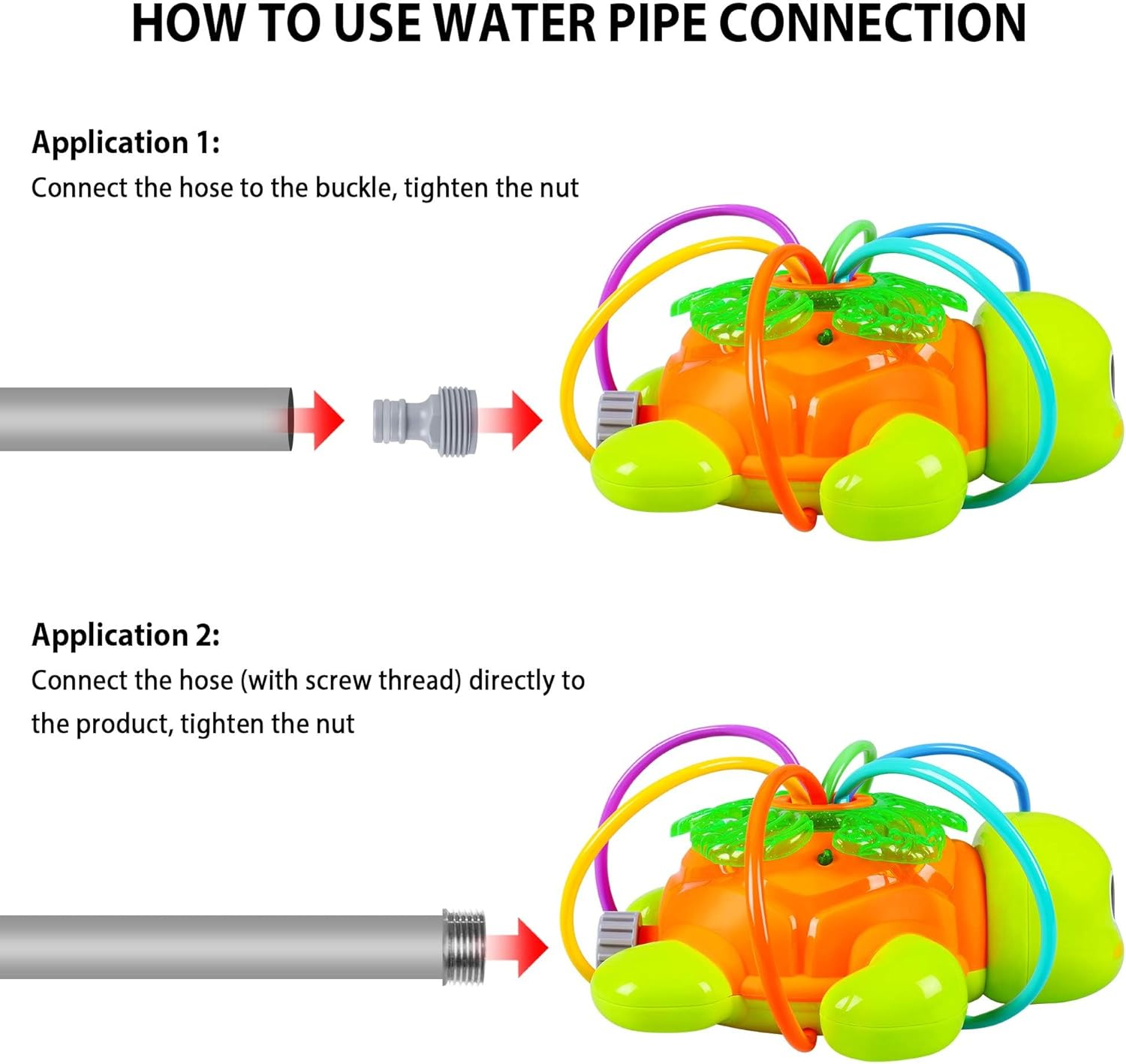 HOW TO USE WATER PIPE CONNECTION

Application 1:
Connect the hose to the buckle, tighten the nut

Application 2:
Connect the hose (with screw thread) directly to the product, tighten the nut