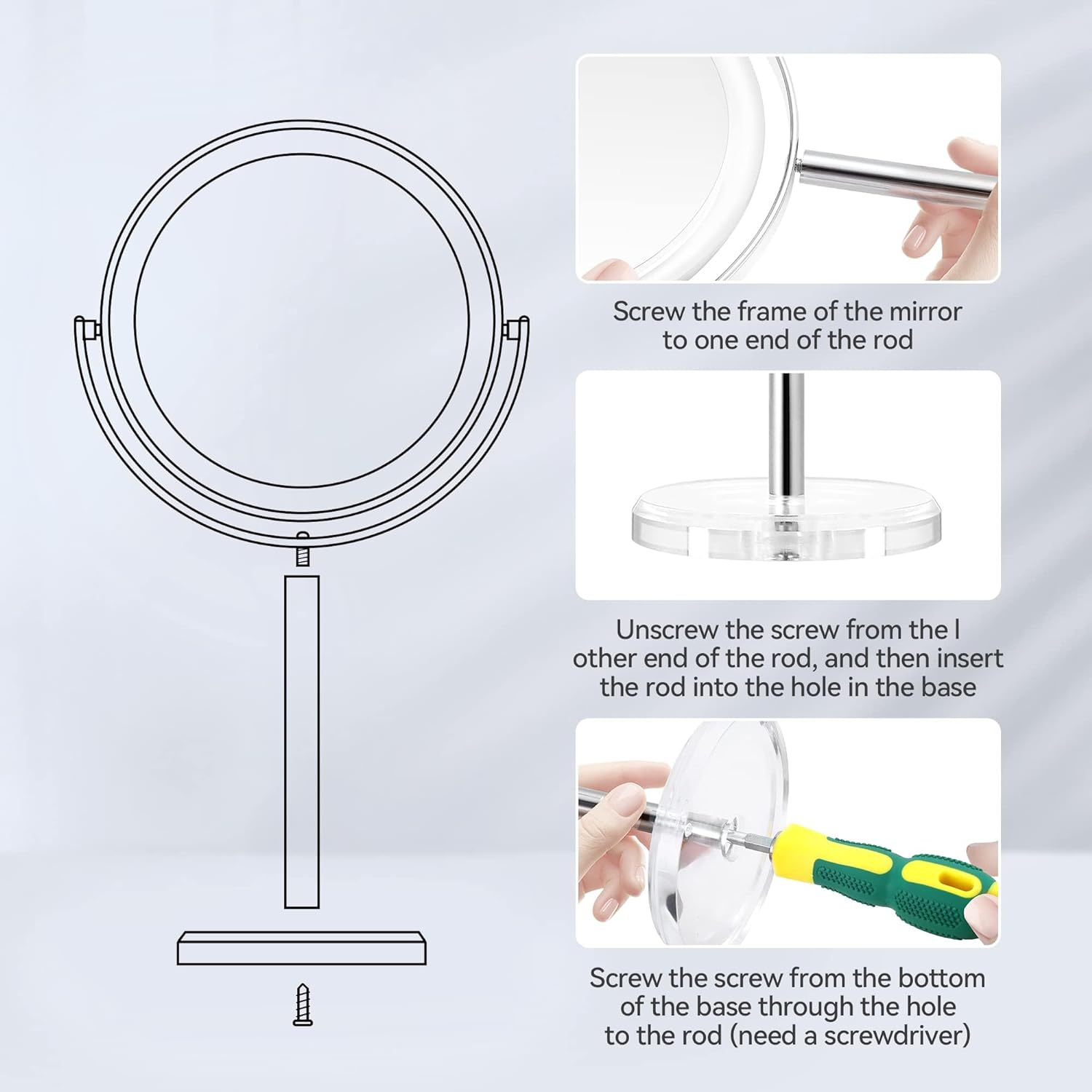 Screw the frame of the mirror to one end of the rod

Unscrew the screw from the l other end of the rod, and then insert the rod into the hole in the base

Screw the screw from the bottom of the base through the hole to the rod (need a screwdriver)