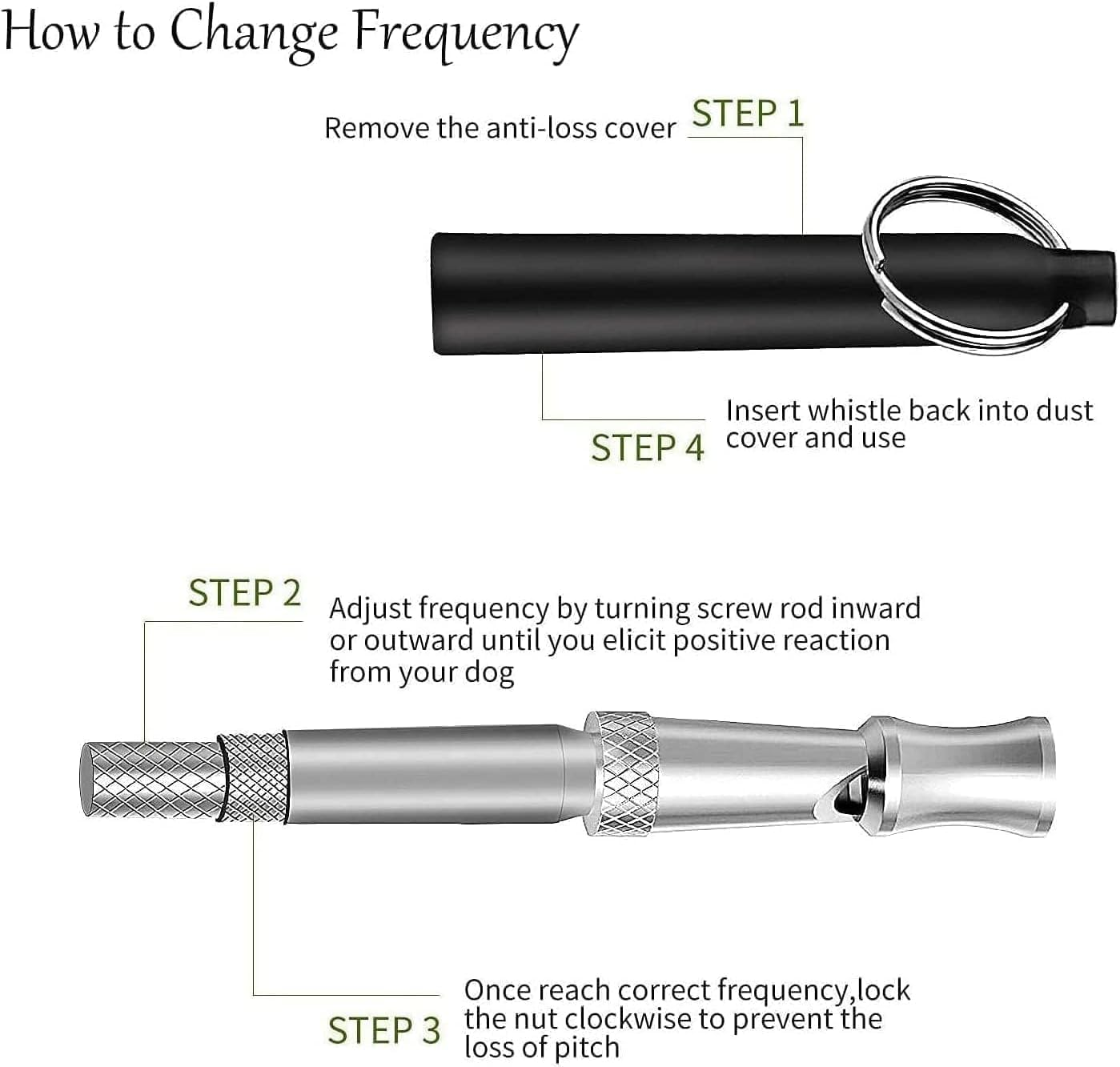 How to Change Frequency

Remove the anti-loss cover STEP 1

STEP 4 Insert whistle back into dust cover and use

STEP 2 Adjust frequency by turning screw rod inward or outward until you elicit positive reaction from your dog

STEP 3 Once reach correct frequency,lock the nut clockwise to prevent the loss of pitch