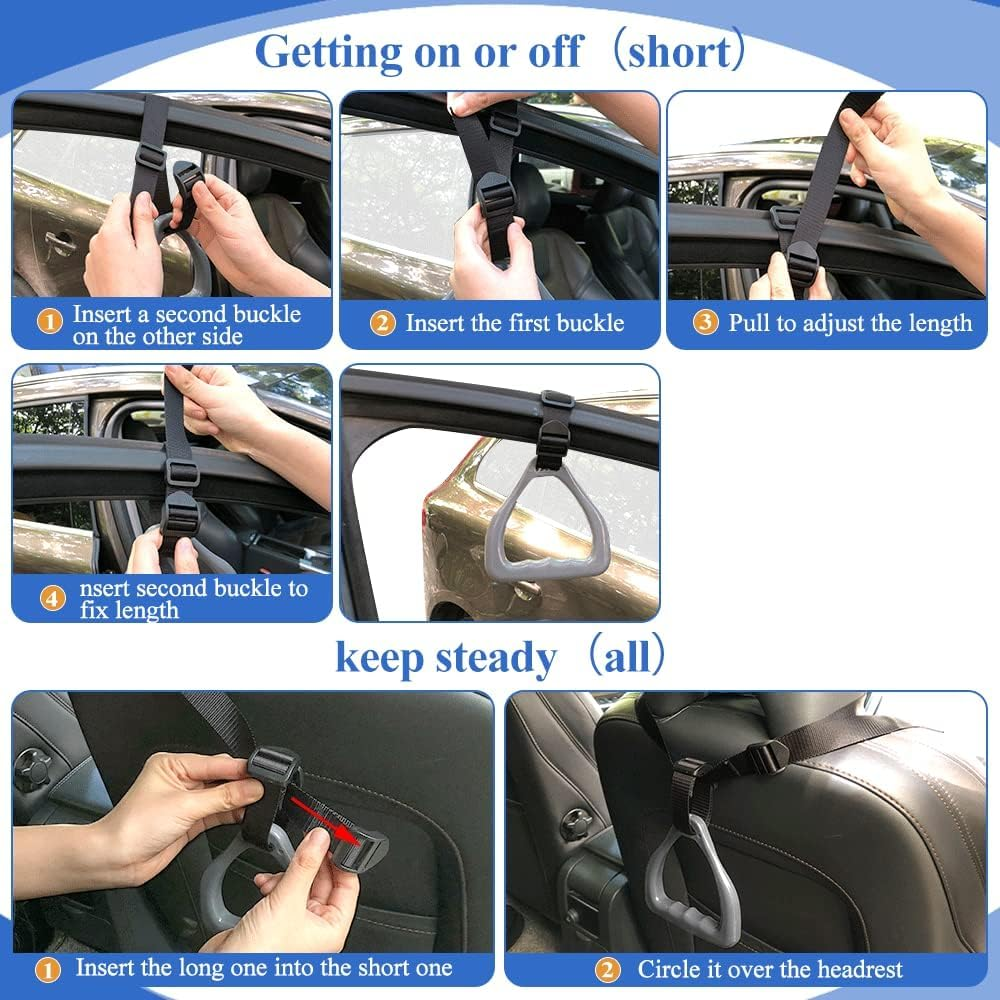 Getting on or off（short）

1 Insert a second buckle on the other side

2 Insert the first buckle

3 Pull to adjust the length

4 nsert second buckle to fix length

keep steady（all）

1 Insert the long one into the short one

2 Circle it over the headrest