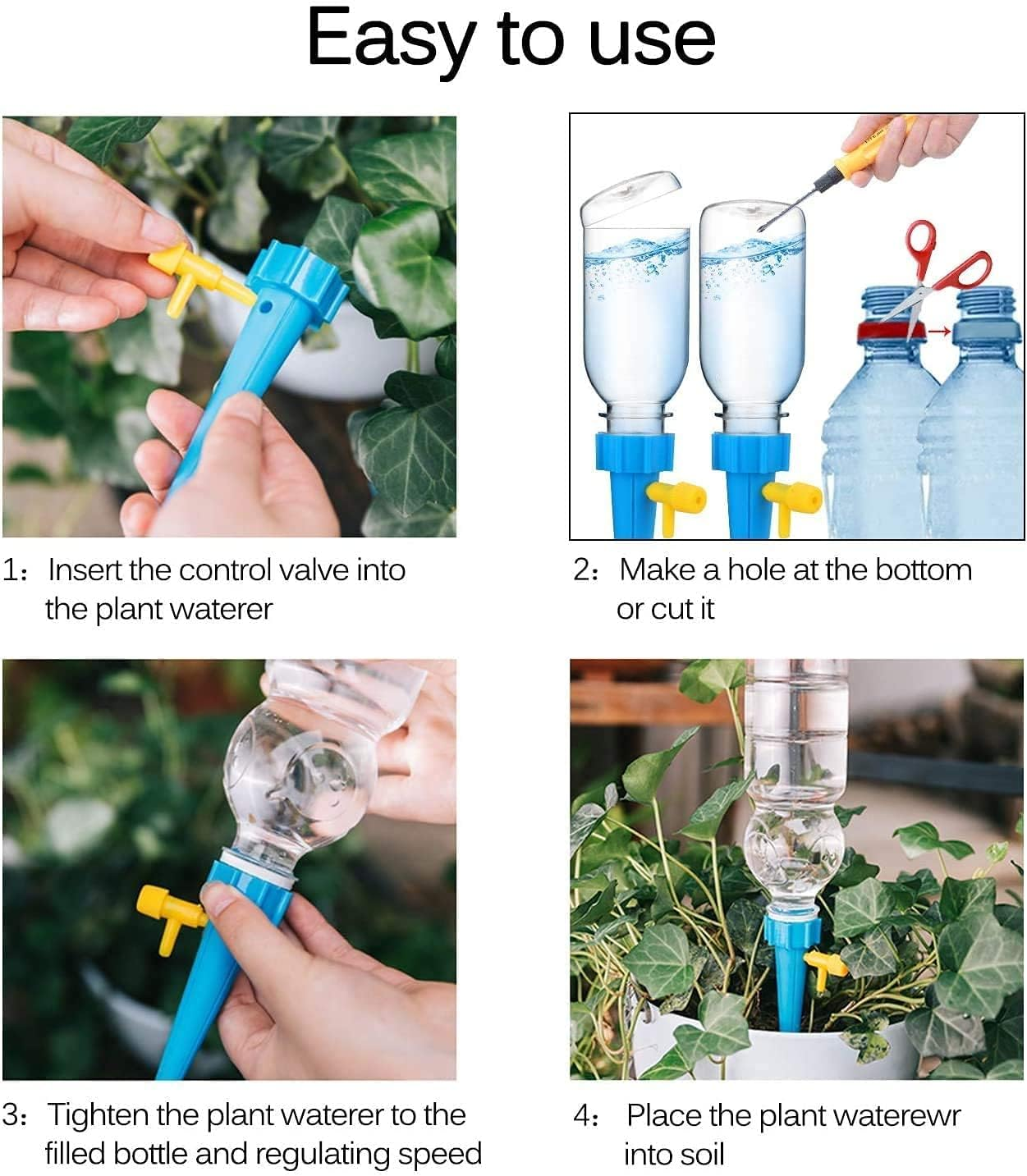 Easy to use

1: Insert the control valve into the plant waterer

2: Make a hole at the bottom or cut it

3: Tighten the plant waterer to the filled bottle and regulating speed

4: Place the plant waterewr into soil