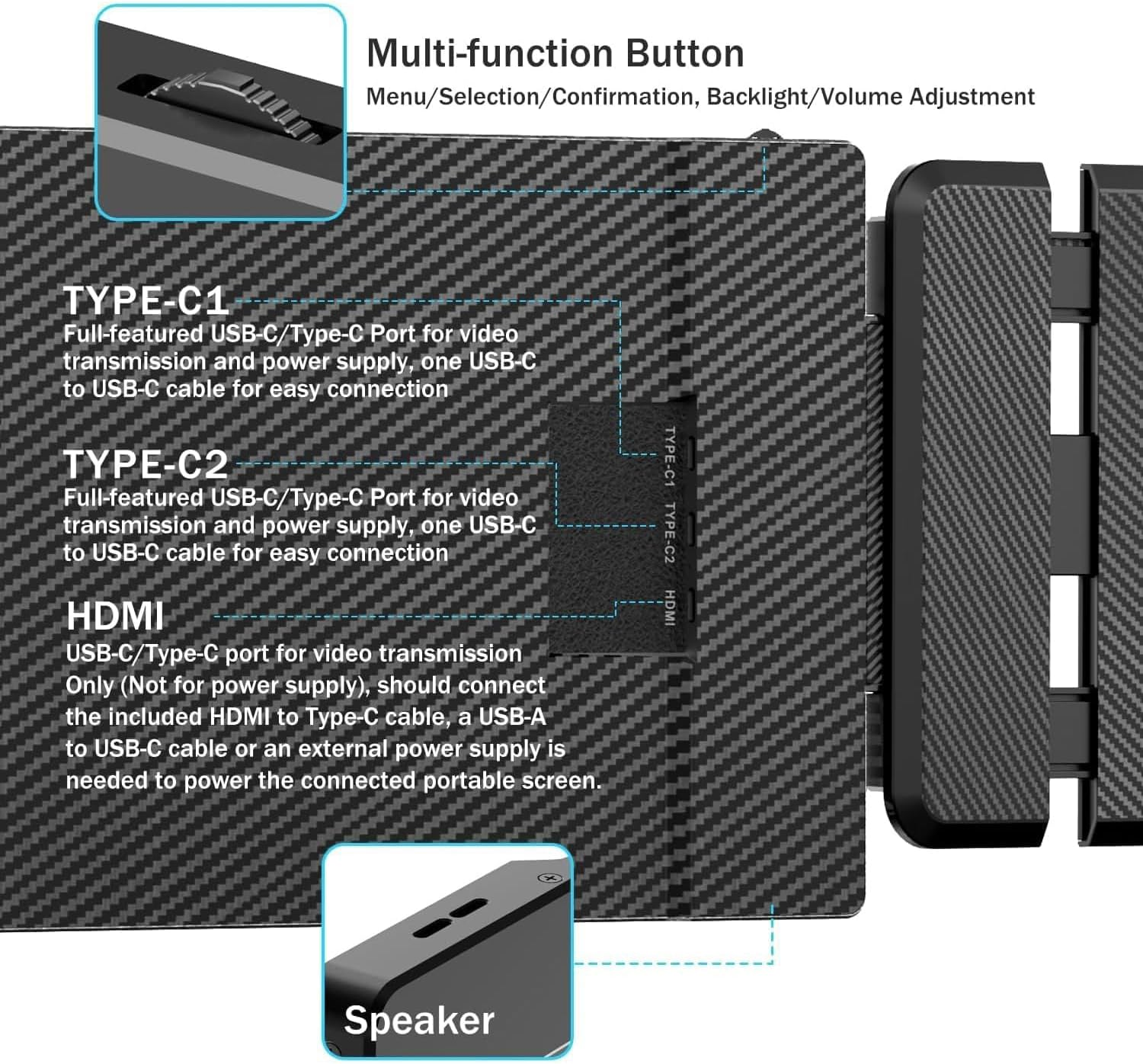 Multi-function Button
Menu/Selection/Confirmation, Backlight/Volume Adjustment

TYPE-C1
Full-featured USB-C/Type-C Port for video transmission and power supply, one USB-C to USB-C cable for easy connection

TYPE-C2
Full-featured USB-C/Type-C Port for video transmission and power supply, one USB-C to USB-C cable for easy connection

HDMI
USB-C/Type-C port for video transmission Only (Not for power supply), should connect the included HDMI to Type-C cable, a USB-A to USB-C cable or an external power supply is needed to power the connected portable screen.

TYPE-C1 TYPE-C2 HDMI

Speaker