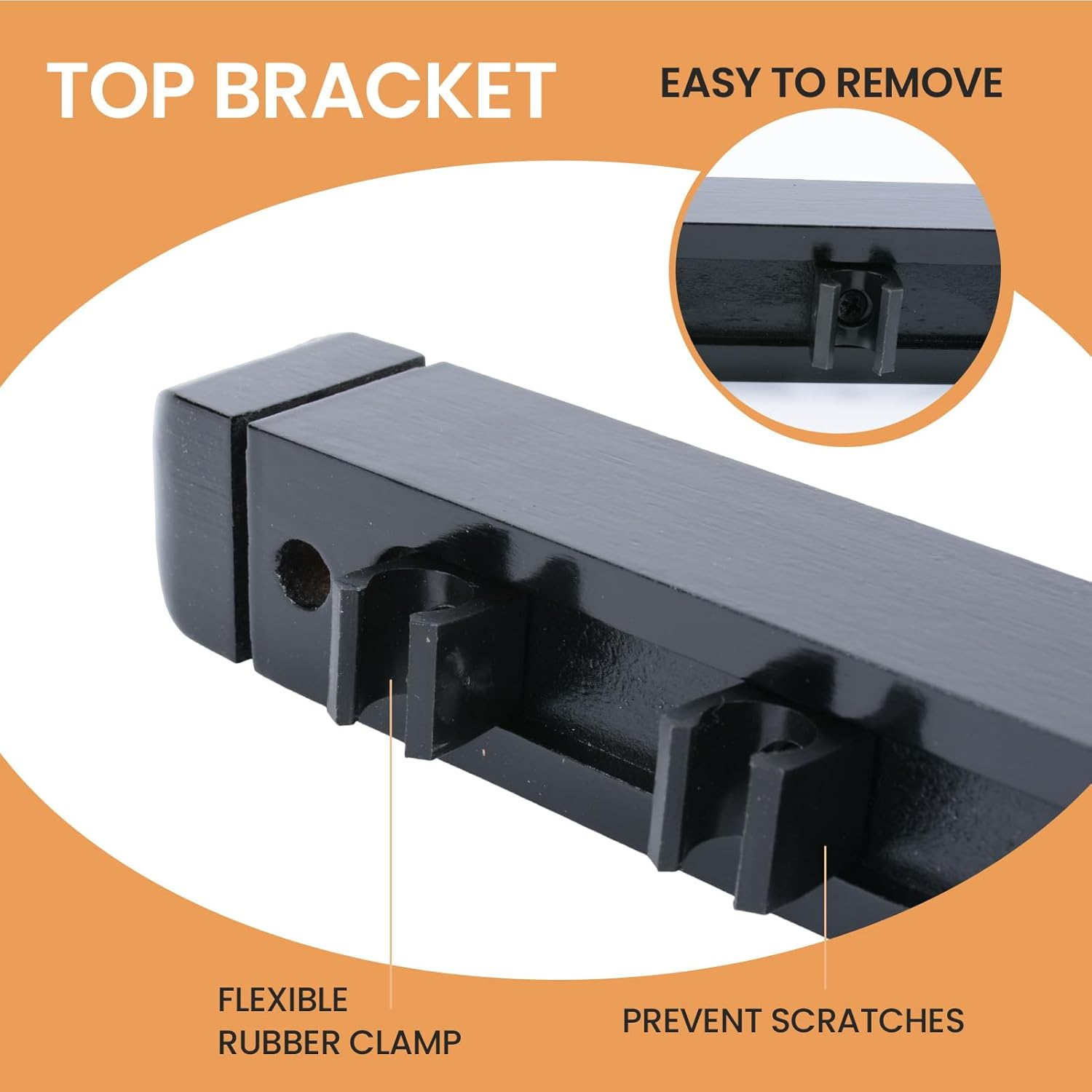 TOP BRACKET

EASY TO REMOVE

FLEXIBLE RUBBER CLAMP

PREVENT SCRATCHES