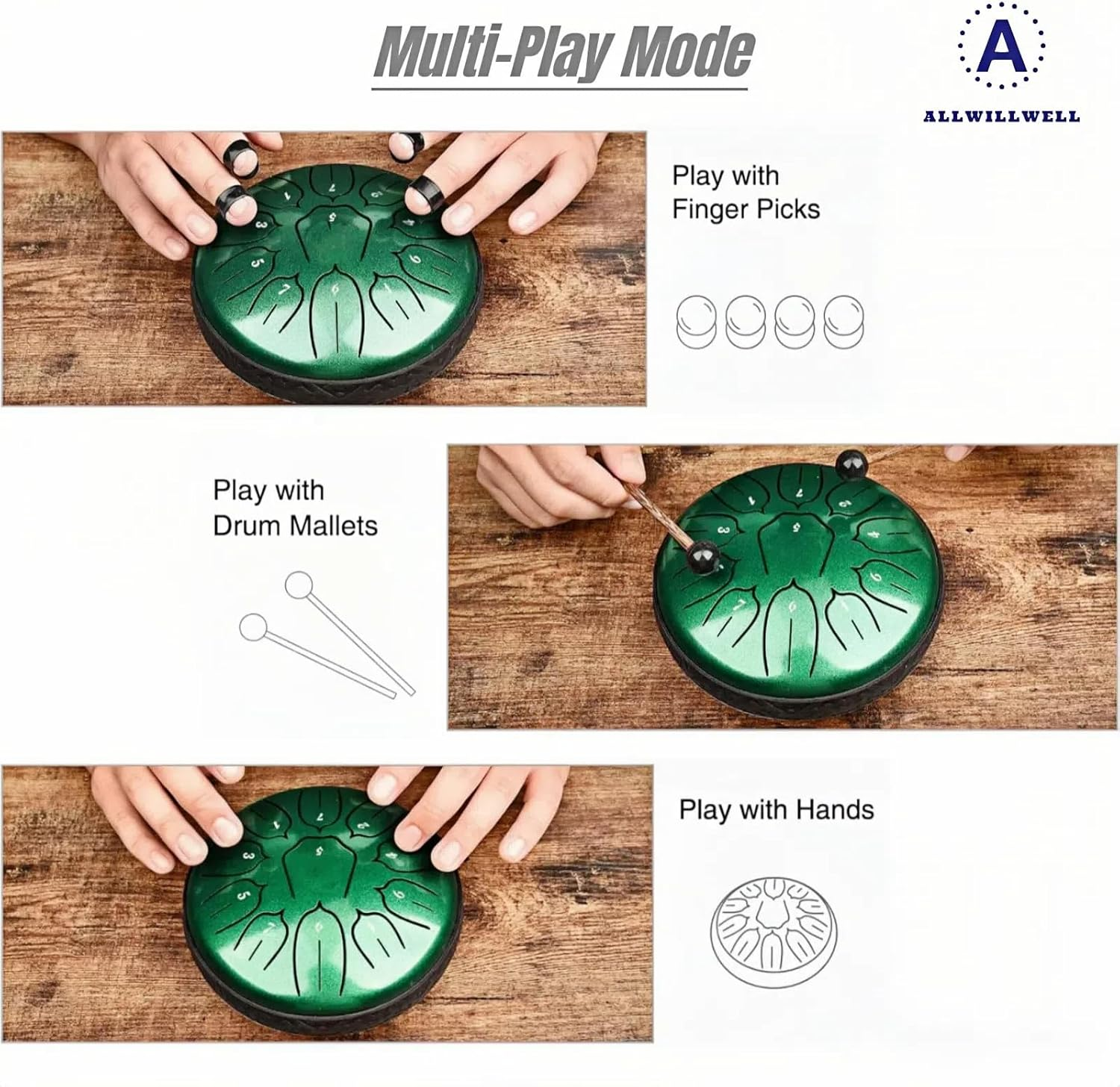 Multi-Play Mode

A
ALLWILLWELL

Play with Finger Picks

Play with Drum Mallets

Play with Hands