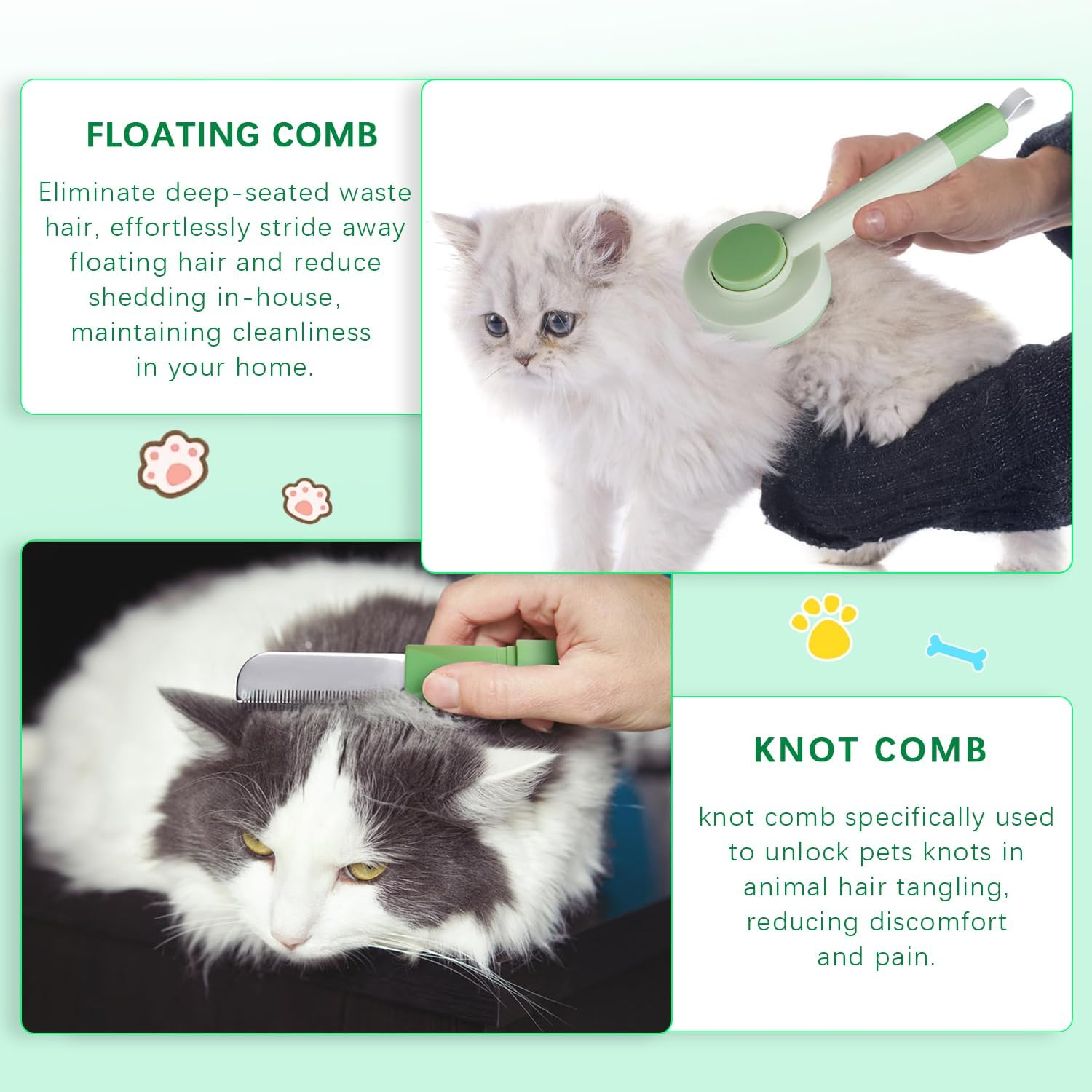 FLOATING COMB

Eliminate deep-seated waste hair, effortlessly stride away floating hair and reduce shedding in-house, maintaining cleanliness in your home.

KNOT COMB

knot comb specifically used to unlock pets knots in animal hair tangling, reducing discomfort and pain.