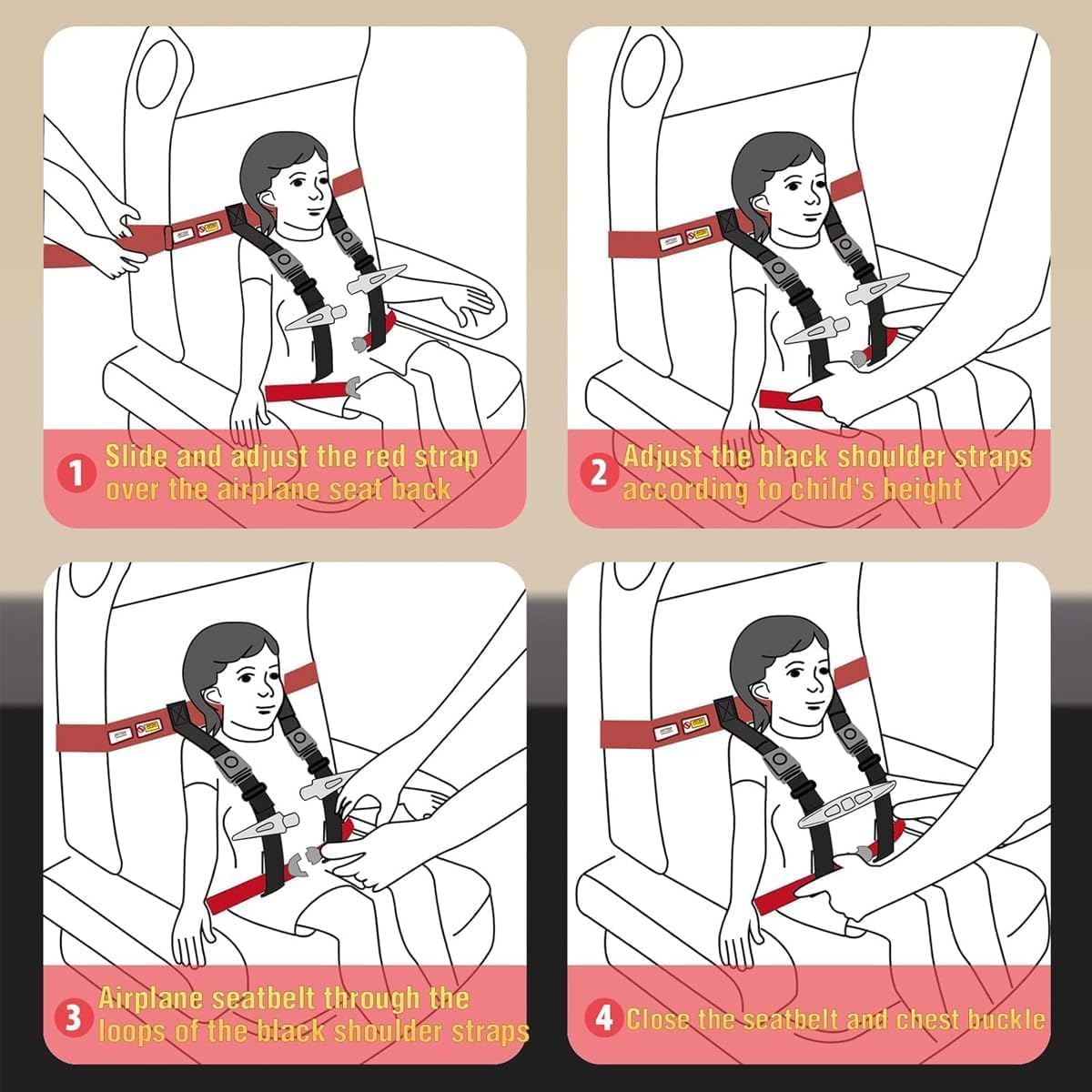 1 Slide and adjust the red strap over the airplane seat back

2 Adjust the black shoulder straps according to child's height

3 Airplane seatbelt through the loops of the black shoulder straps

4 Close the seatbelt and chest buckle