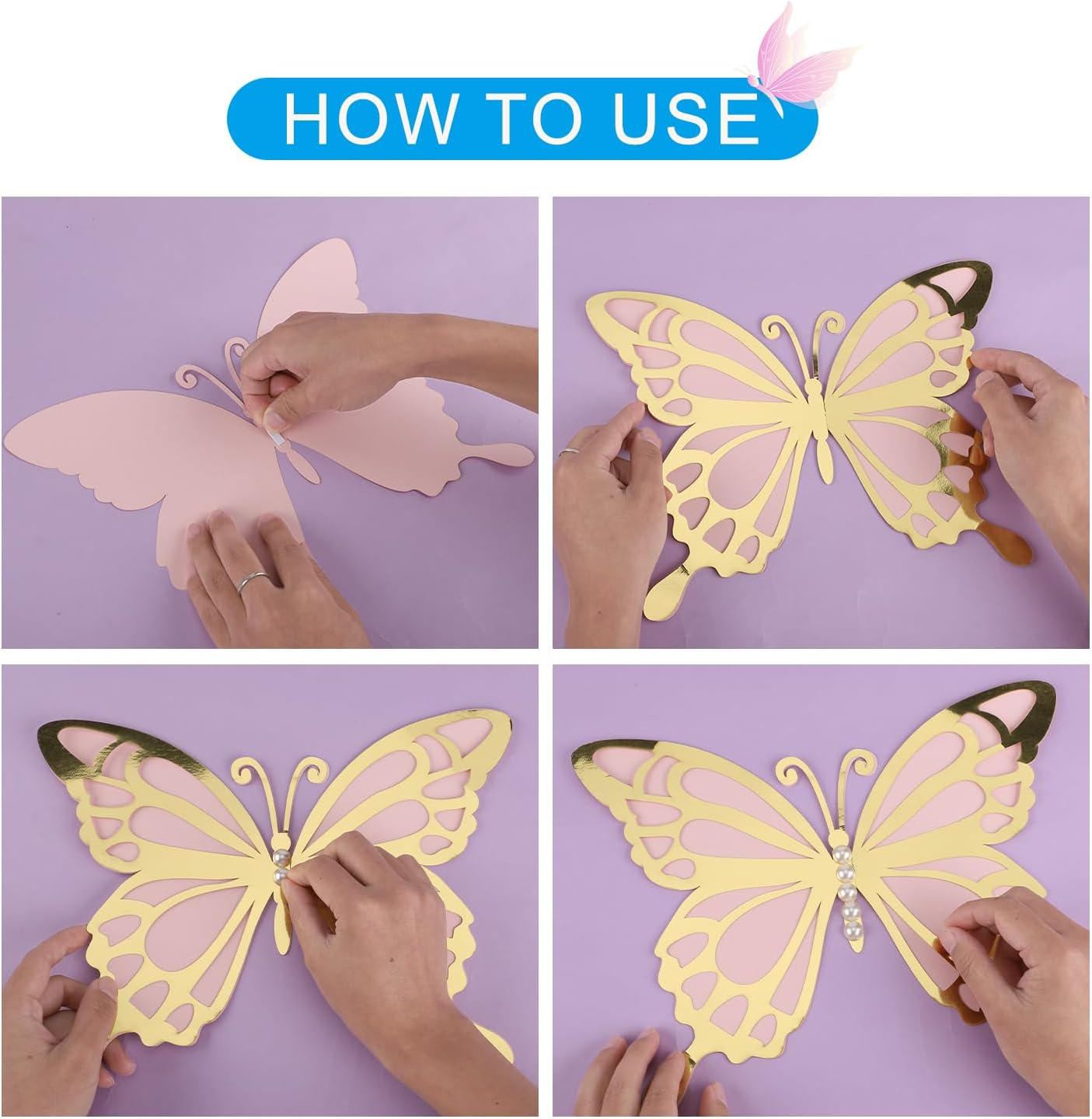 HOW TO USE