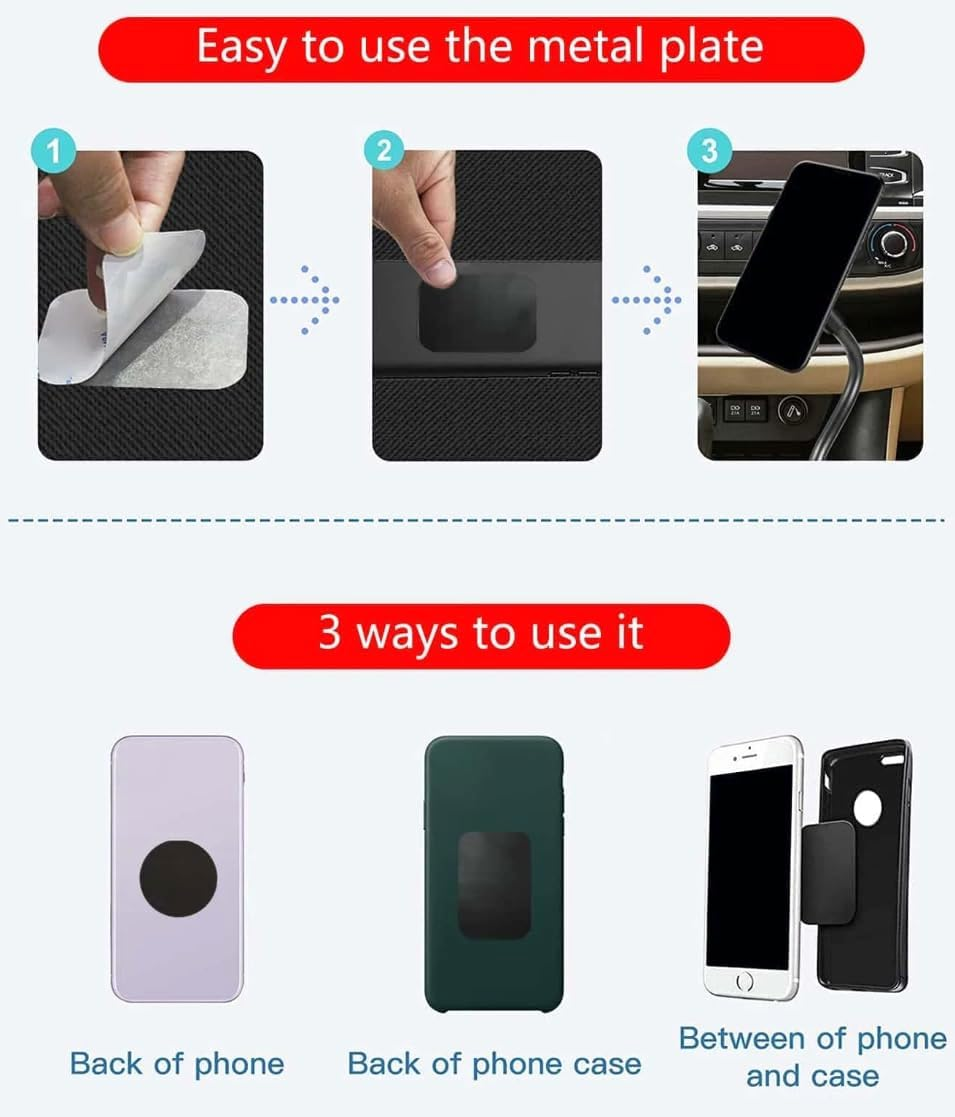 Easy to use the metal plate

1

2

3

3 ways to use it

Back of phone

Back of phone case

Between of phone and case