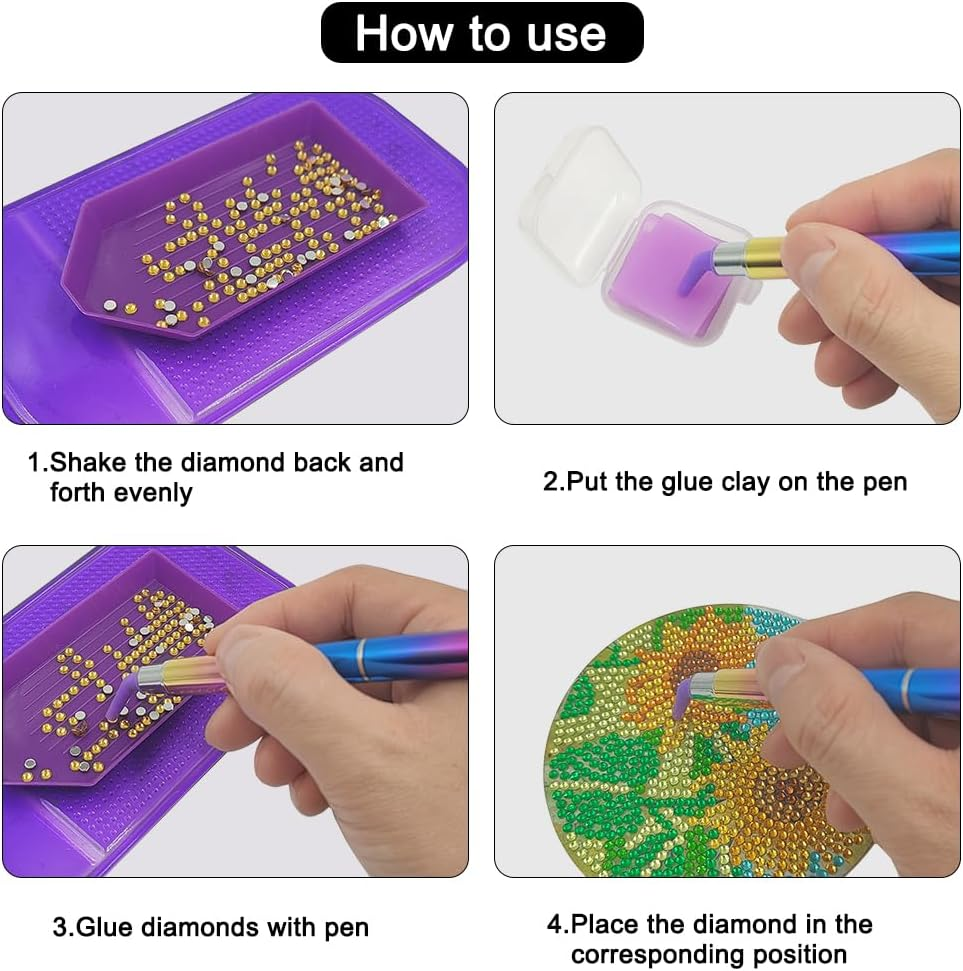 How to use

1.Shake the diamond back and forth evenly

2.Put the glue clay on the pen

3.Glue diamonds with pen

4.Place the diamond in the corresponding position