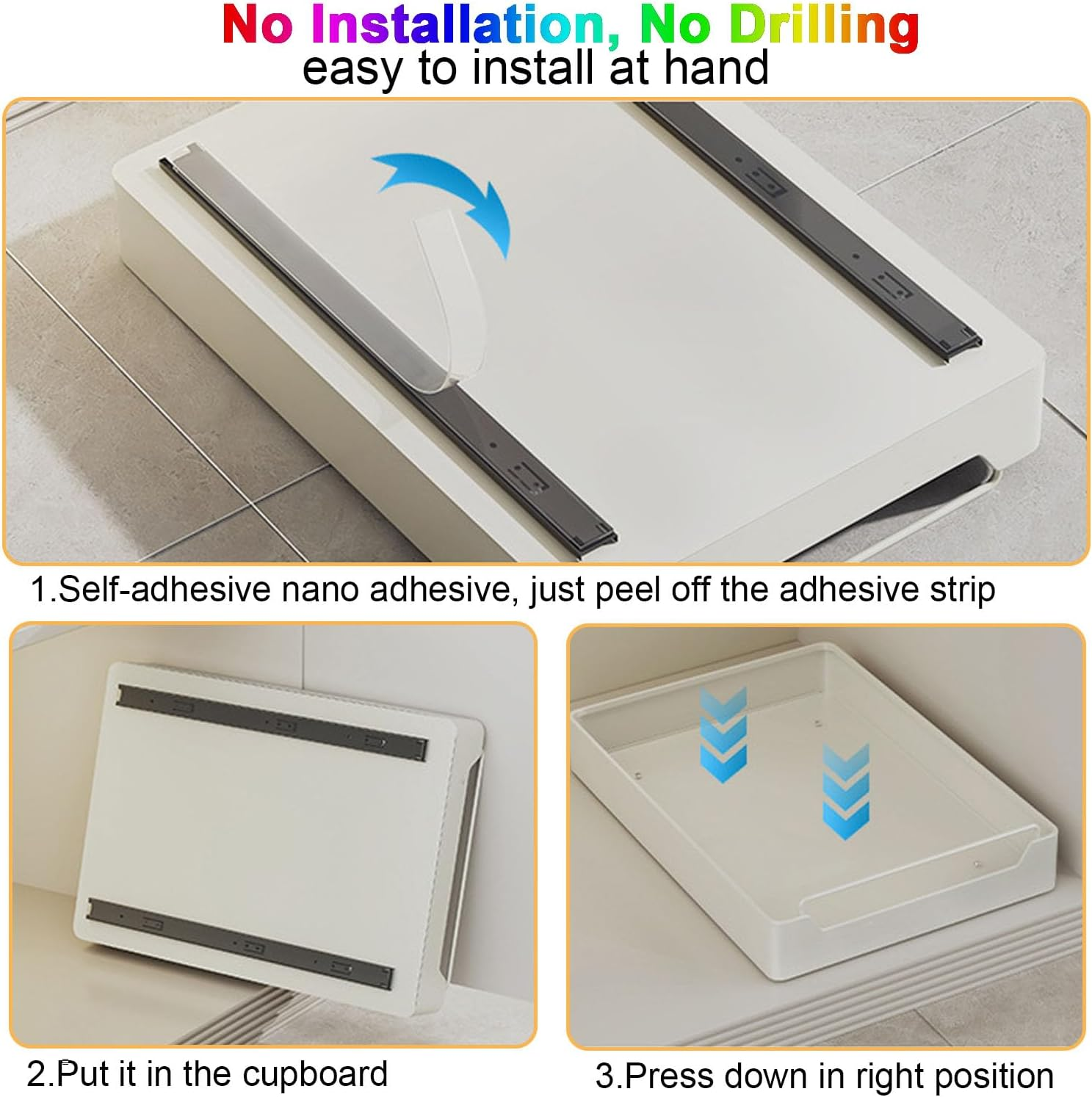 No Installation, No Drilling
easy to install at hand

1.Self-adhesive nano adhesive, just peel off the adhesive strip

2.Put it in the cupboard

3.Press down in right position