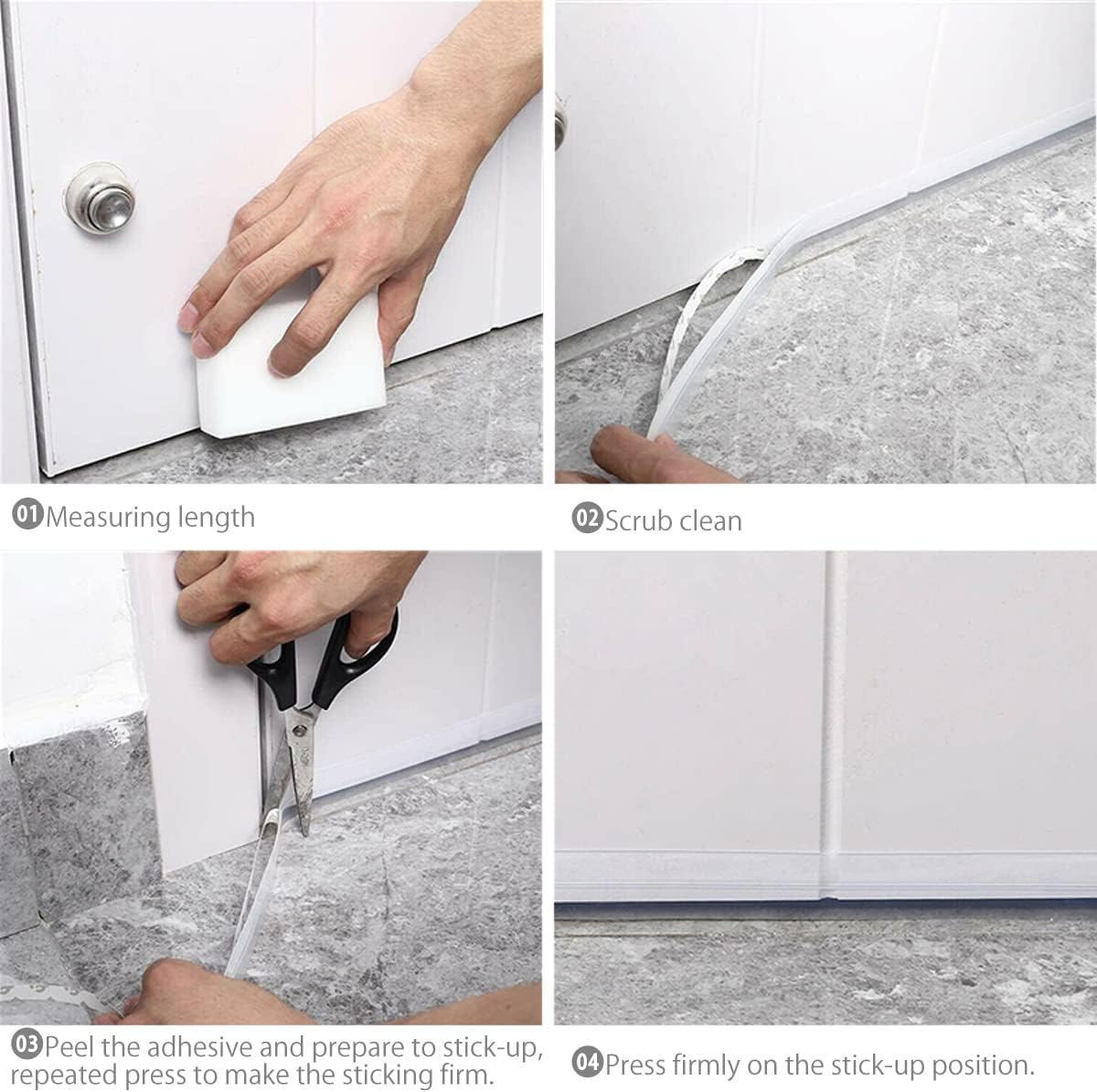 01 Measuring length

02 Scrub clean

03 Peel the adhesive and prepare to stick-up, repeated press to make the sticking firm.

04 Press firmly on the stick-up position.