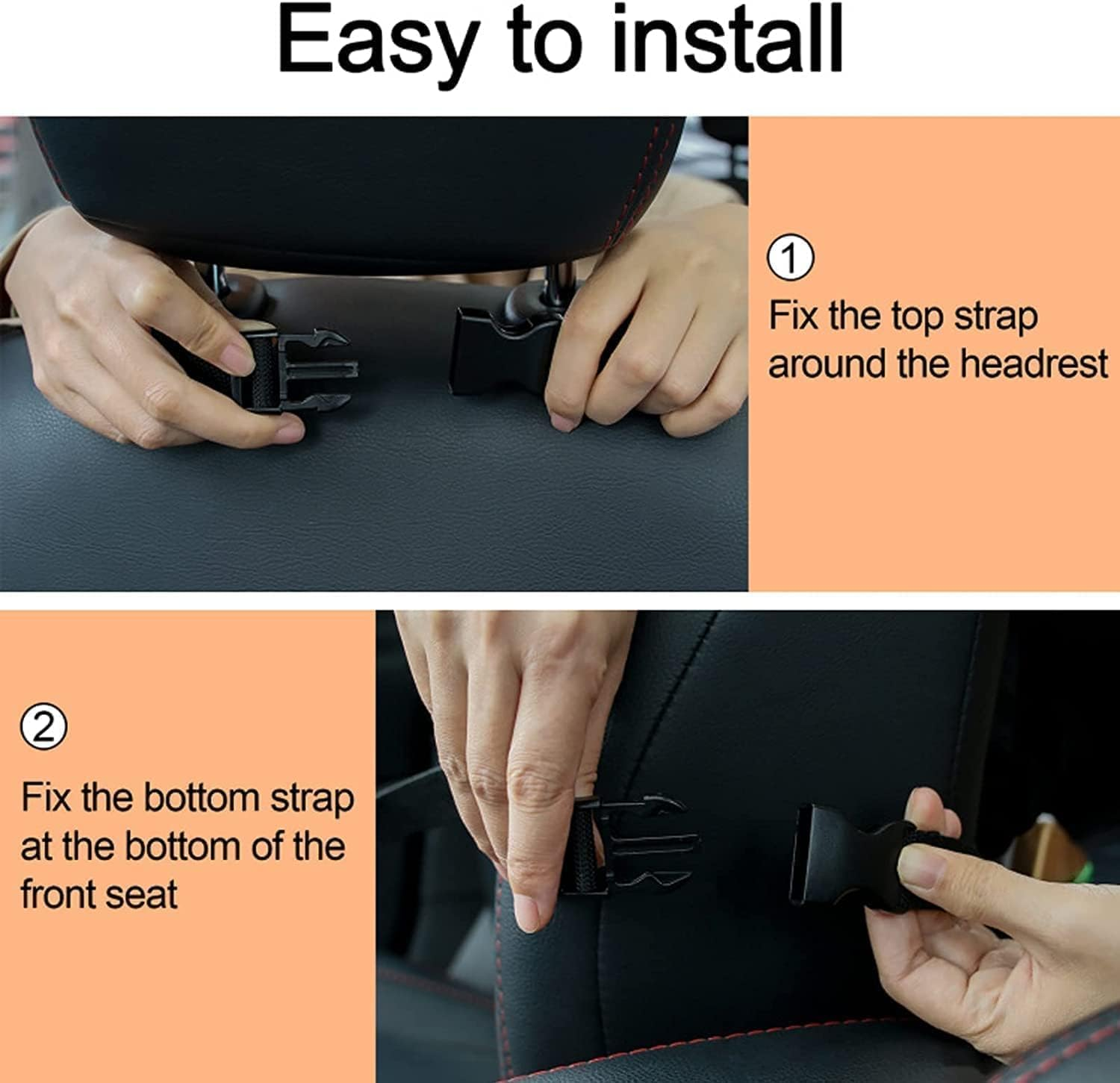 Easy to install

①
Fix the top strap around the headrest

②
Fix the bottom strap at the bottom of the front seat