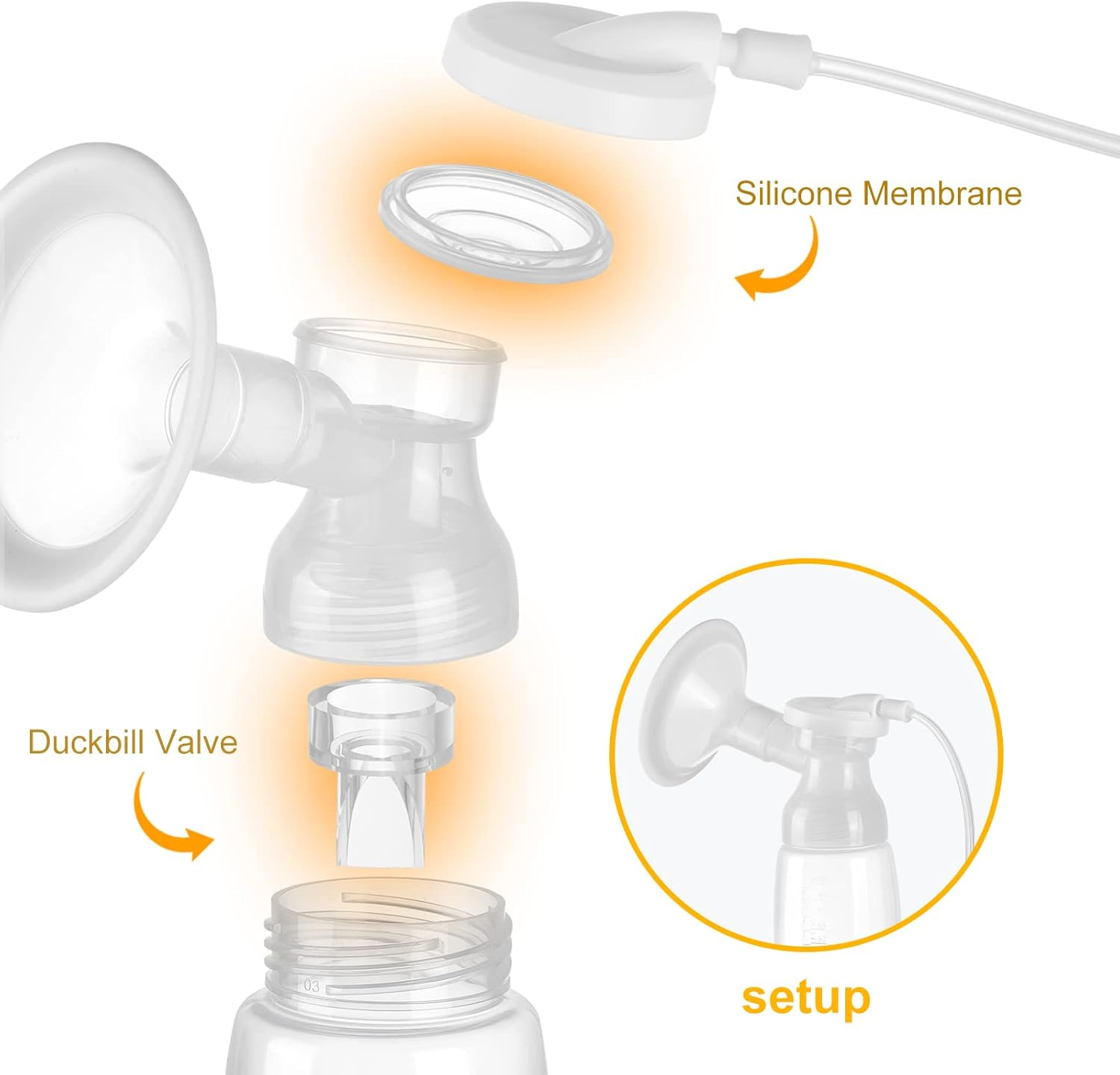 Silicone Membrane

Duckbill Valve

03

setup