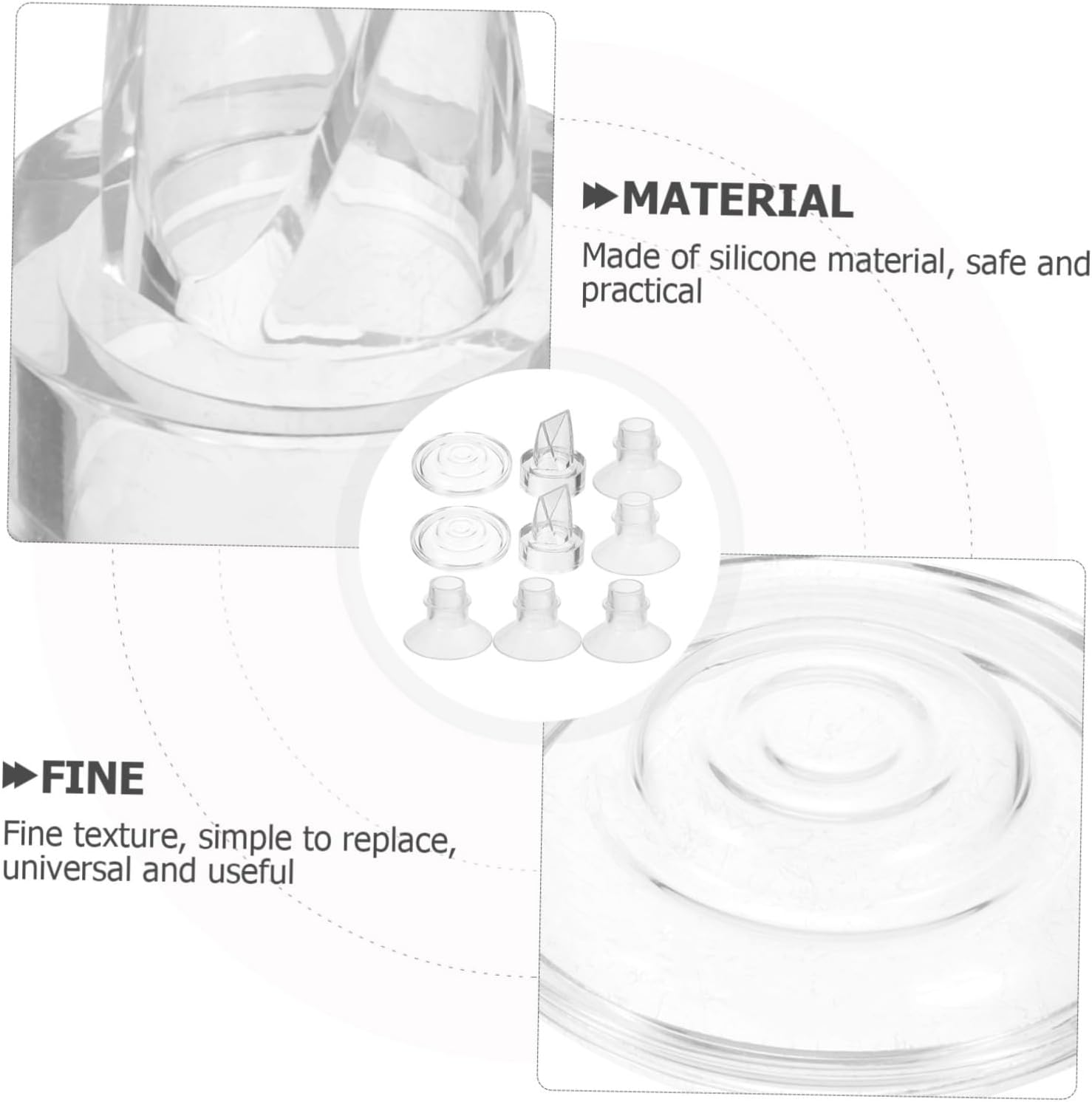 MATERIAL

Made of silicone material, safe and practical

FINE

Fine texture, simple to replace, universal and useful