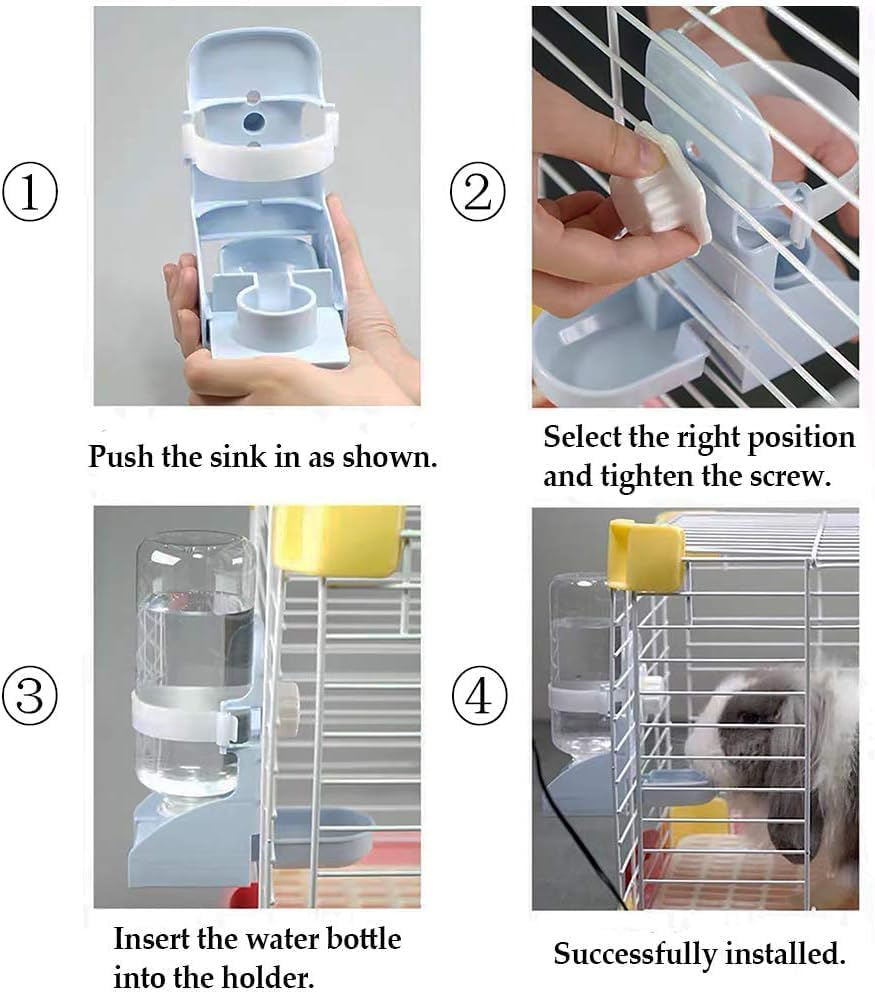 ①

Push the sink in as shown.

②

Select the right position and tighten the screw.

③

Insert the water bottle into the holder.

④

Successfully installed.