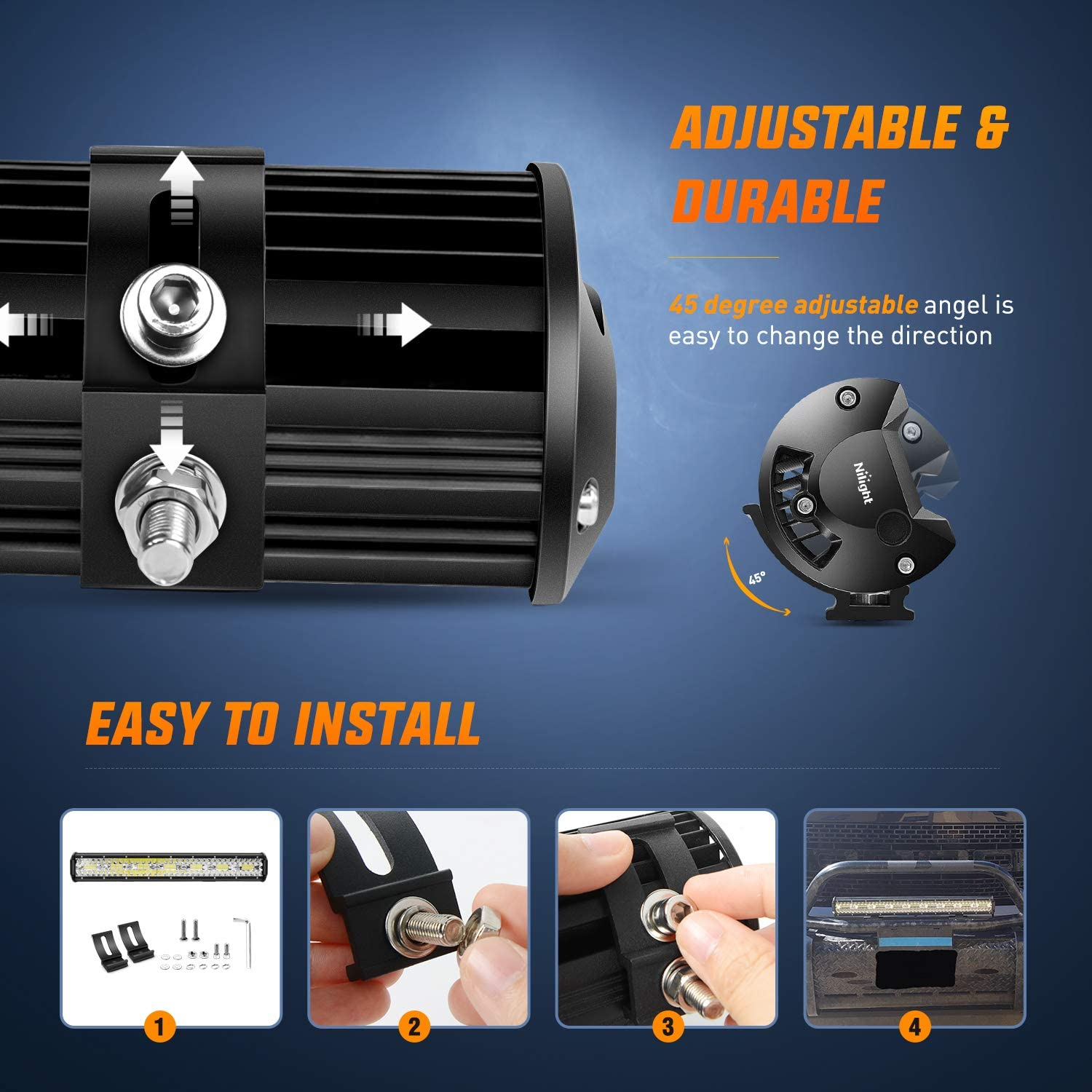 ADJUSTABLE & DURABLE

45 degree adjustable angel is easy to change the direction

Nilight

45°

EASY TO INSTALL

1

2

3

4