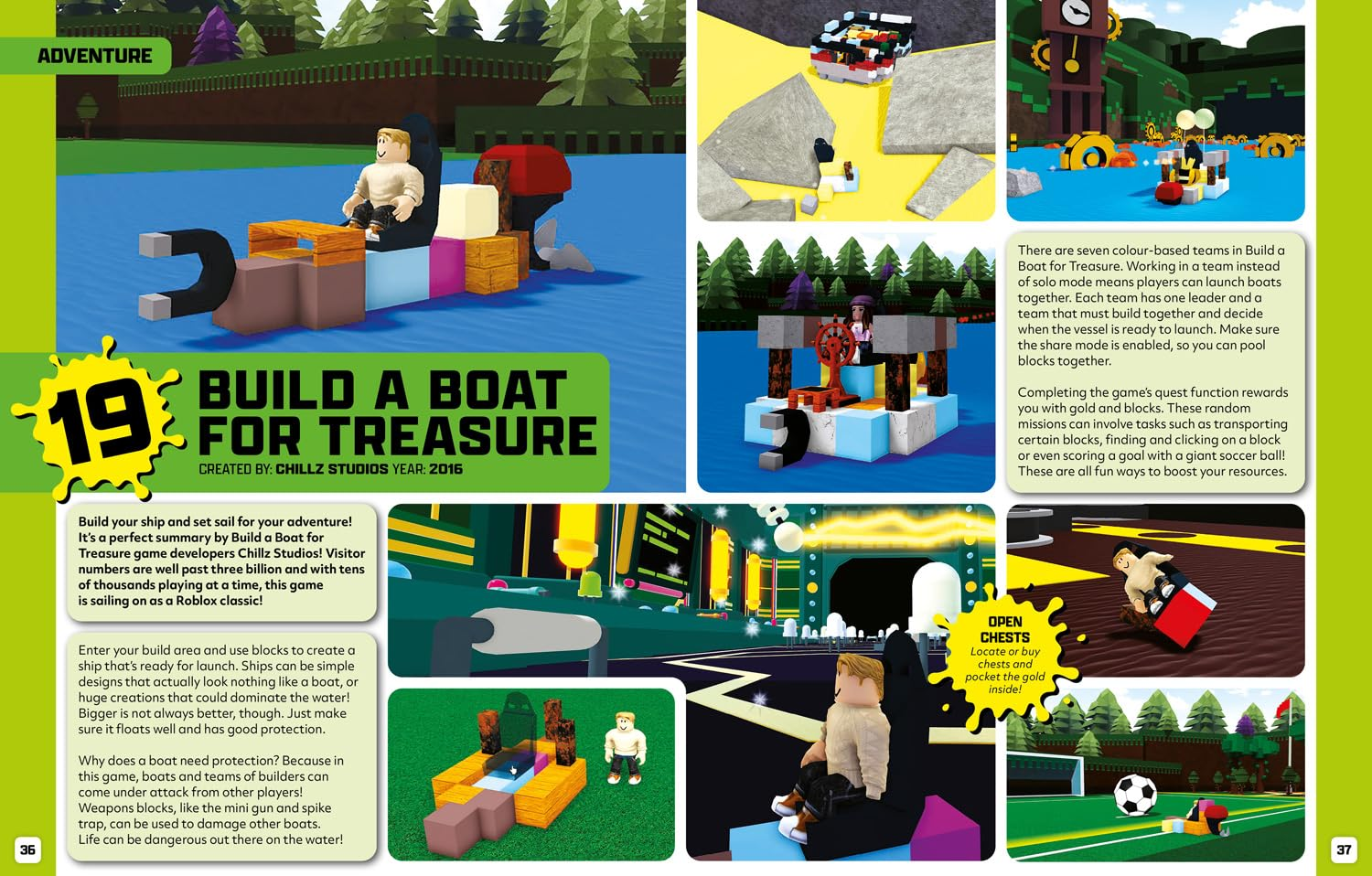 ADVENTURE

19 BUILD A BOAT FOR TREASURE

CREATED BY: CHILLZ STUDIOS YEAR: 2016

Build your ship and set sail for your adventure! It's a perfect summary by Build a Boat for Treasure game developers Chillz Studios! Visitor numbers are well past three billion and with tens of thousands playing at a time, this game is sailing on as a Roblox classic!

Enter your build area and use blocks to create a ship that's ready for launch. Ships can be simple designs that actually look nothing like a boat, or huge creations that could dominate the water! Bigger is not always better, though. Just make sure it floats well and has good protection.

Why does a boat need protection? Because in this game, boats and teams of builders can come under attack from other players! Weapons blocks, like the mini gun and spike trap, can be used to damage other boats. Life can be dangerous out there on the water!

There are seven colour-based teams in Build a Boat for Treasure. Working in a team instead of solo mode means players can launch boats together. Each team has one leader and a team that must build together and decide when the vessel is ready to launch. Make sure the share mode is enabled, so you can pool blocks together.

Completing the game's quest function rewards you with gold and blocks. These random missions can involve tasks such as transporting certain blocks, finding and clicking on a block or even scoring a goal with a giant soccer ball! These are all fun ways to boost your resources.

OPEN CHESTS
Locate or buy chests and pocket the gold inside!

36

37