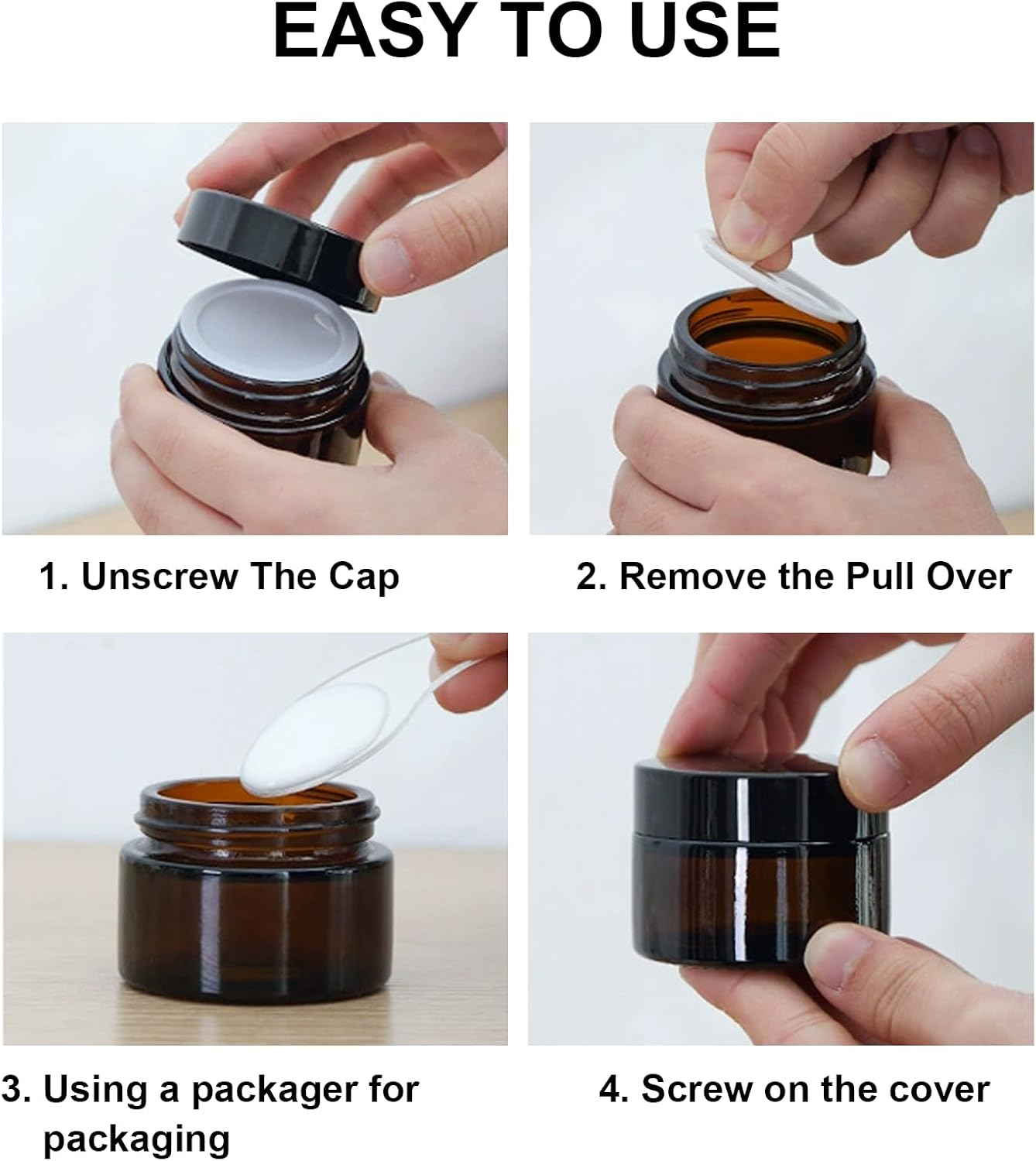 EASY TO USE

1. Unscrew The Cap

2. Remove the Pull Over

3. Using a packager for packaging

4. Screw on the cover