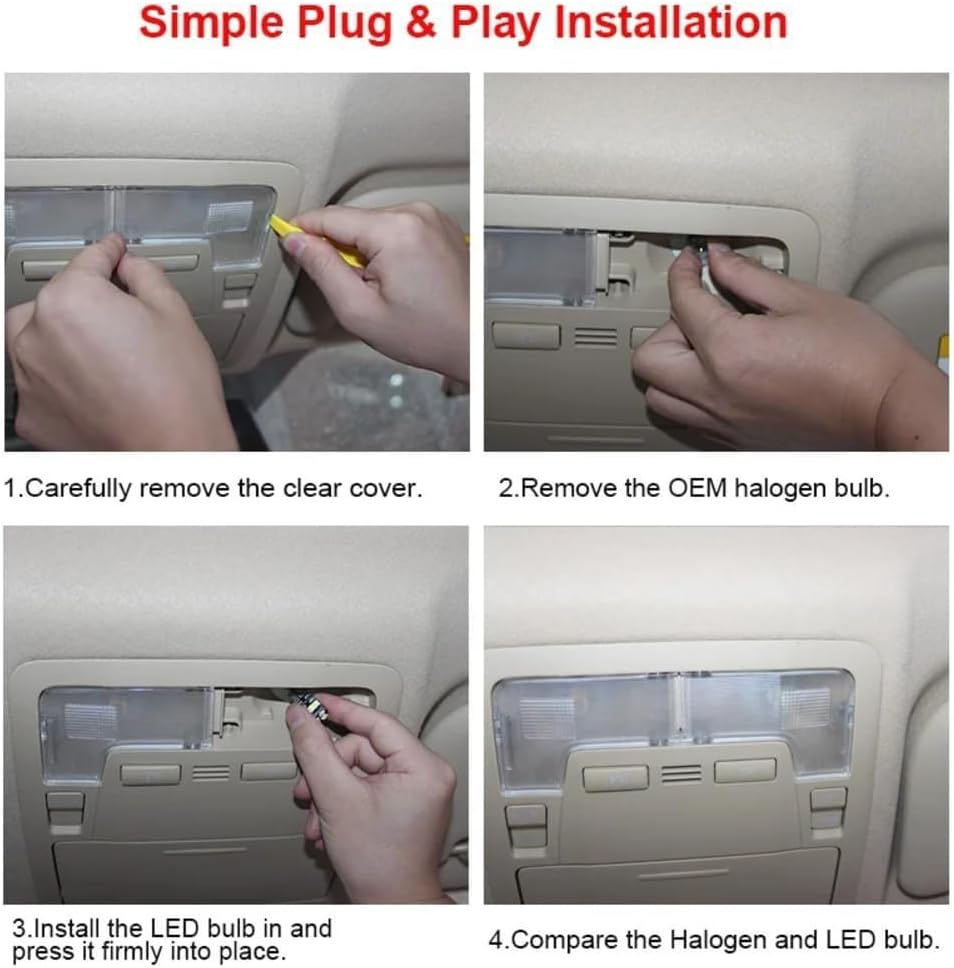 Simple Plug & Play Installation

1.Carefully remove the clear cover.

2.Remove the OEM halogen bulb.

3.Install the LED bulb in and press it firmly into place.

4.Compare the Halogen and LED bulb.