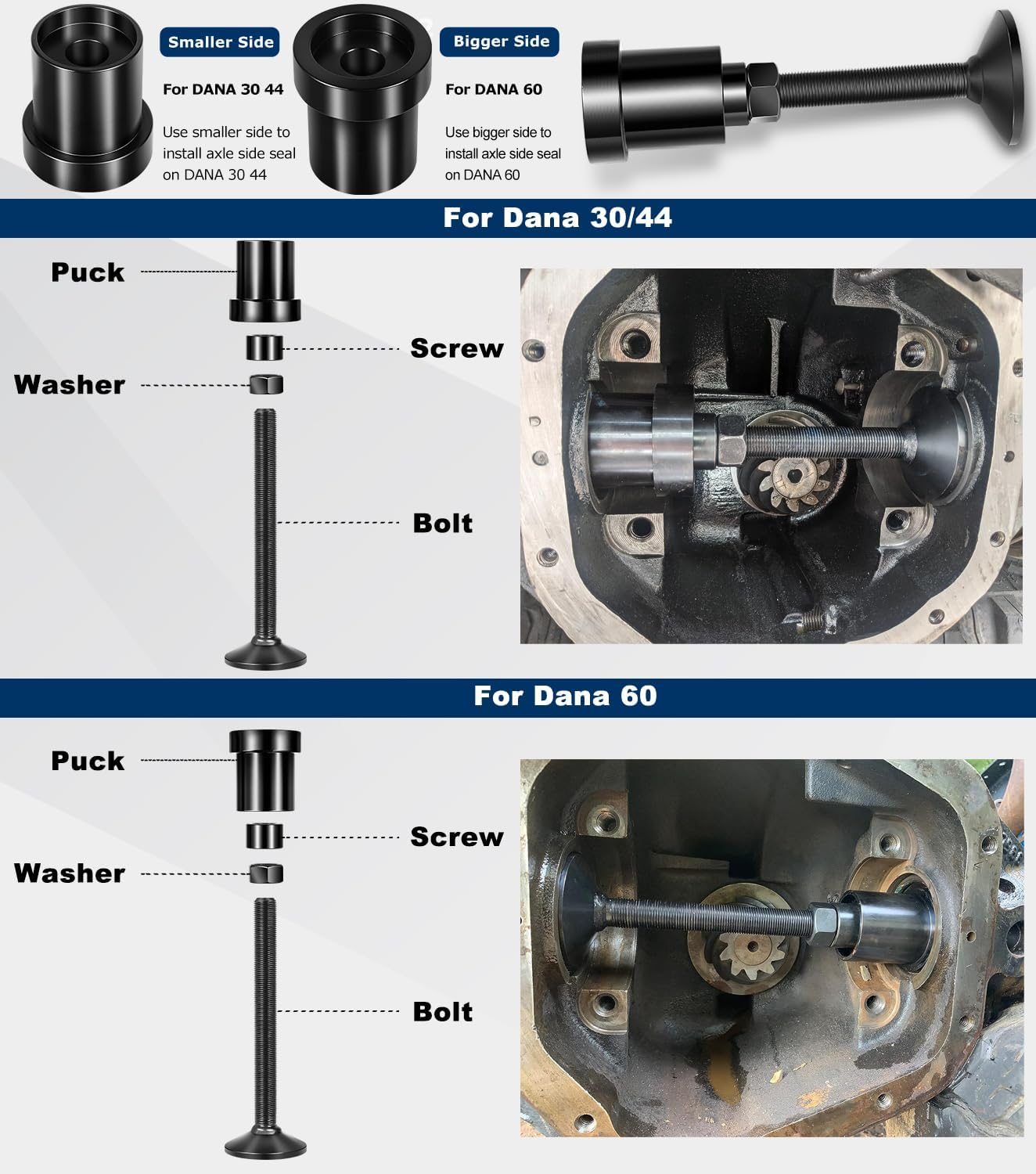 Smaller Side

For DANA 30 44

Use smaller side to install axle side seal on DANA 30 44

Bigger Side

For DANA 60

Use bigger side to install axle side seal on DANA 60

For Dana 30/44

Puck

Screw

Washer

Bolt

For Dana 60

Puck

Screw

Washer

Bolt