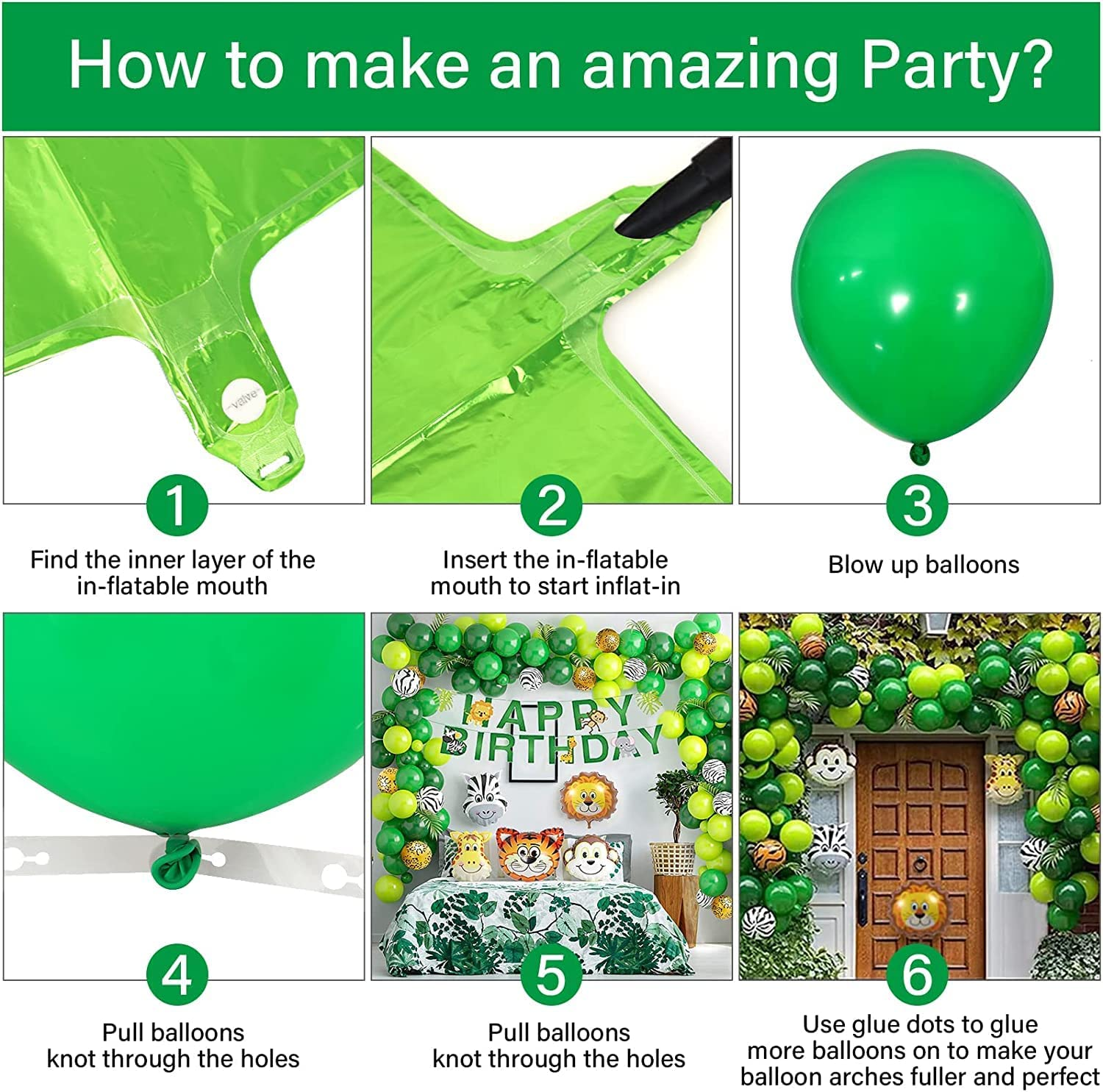 How to make an amazing Party?

valve

1

Find the inner layer of the in-flatable mouth

2

Insert the in-flatable mouth to start inflat-in

3

Blow up balloons

HAPPY BIRTHDAY

4

Pull balloons knot through the holes

5

Pull balloons knot through the holes

6

Use glue dots to glue more balloons on to make your balloon arches fuller and perfect