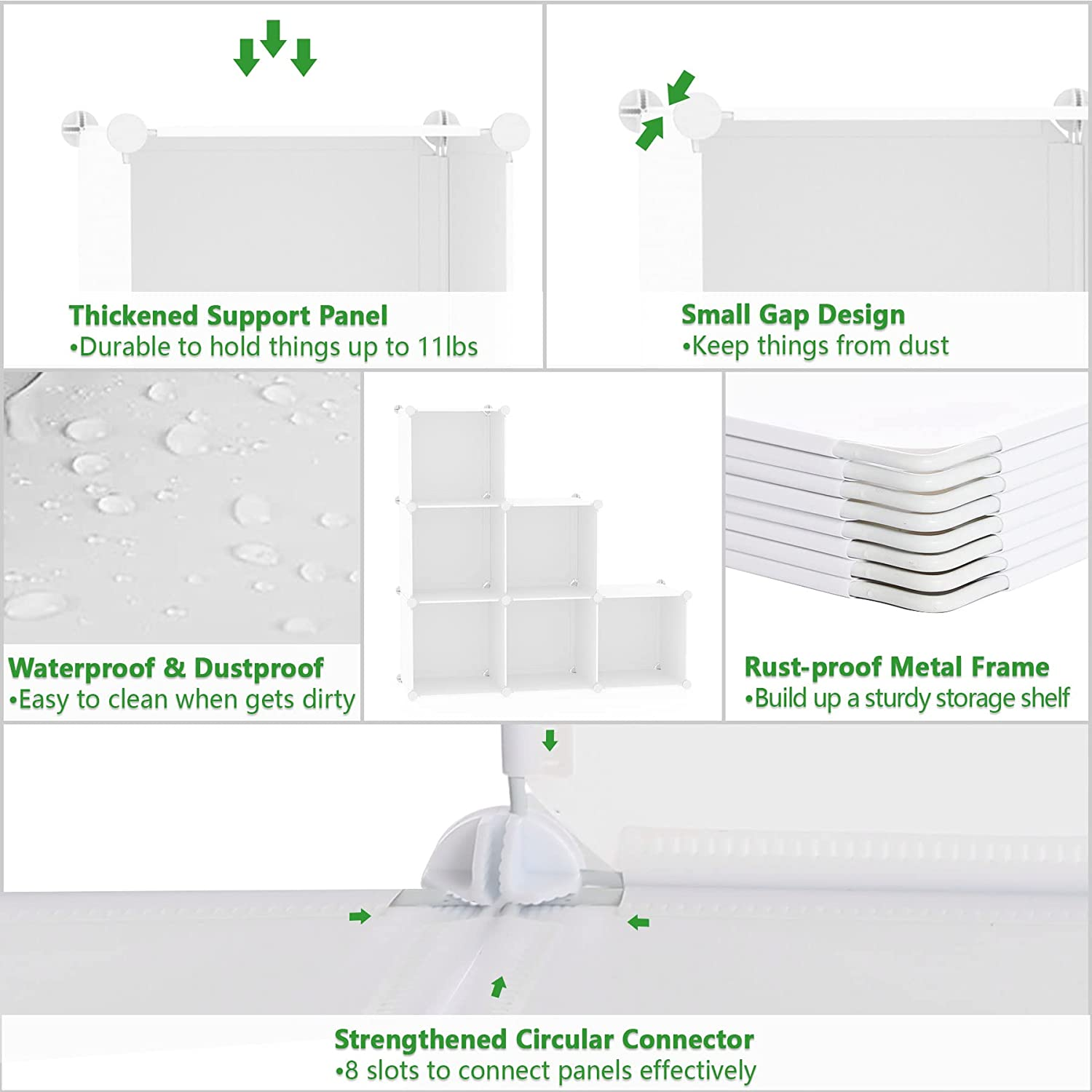 Thickened Support Panel
•Durable to hold things up to 11lbs

Small Gap Design
•Keep things from dust

Waterproof & Dustproof
•Easy to clean when gets dirty

Rust-proof Metal Frame
•Build up a sturdy storage shelf

Strengthened Circular Connector
•8 slots to connect panels effectively