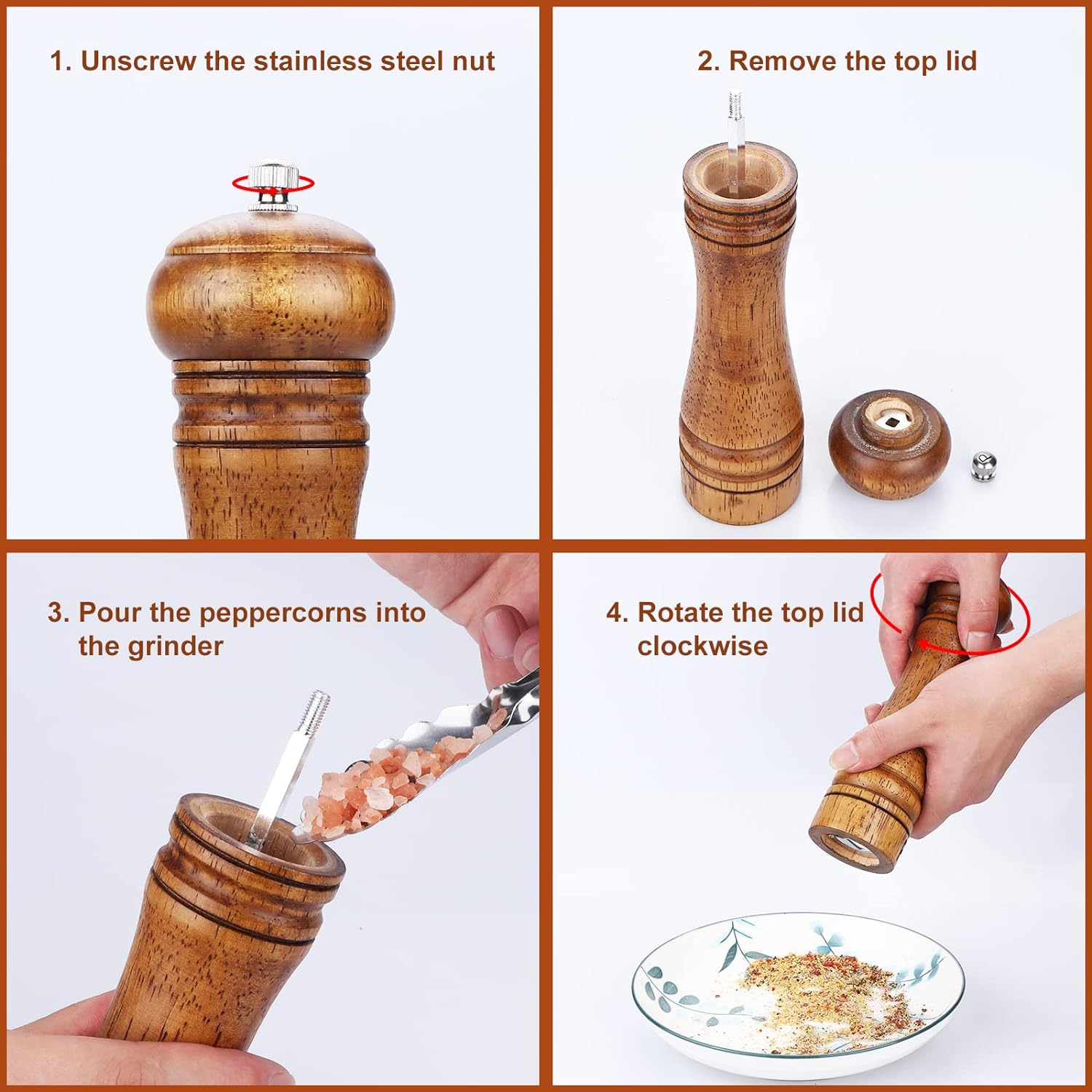 1. Unscrew the stainless steel nut

2. Remove the top lid

3. Pour the peppercorns into the grinder

4. Rotate the top lid clockwise