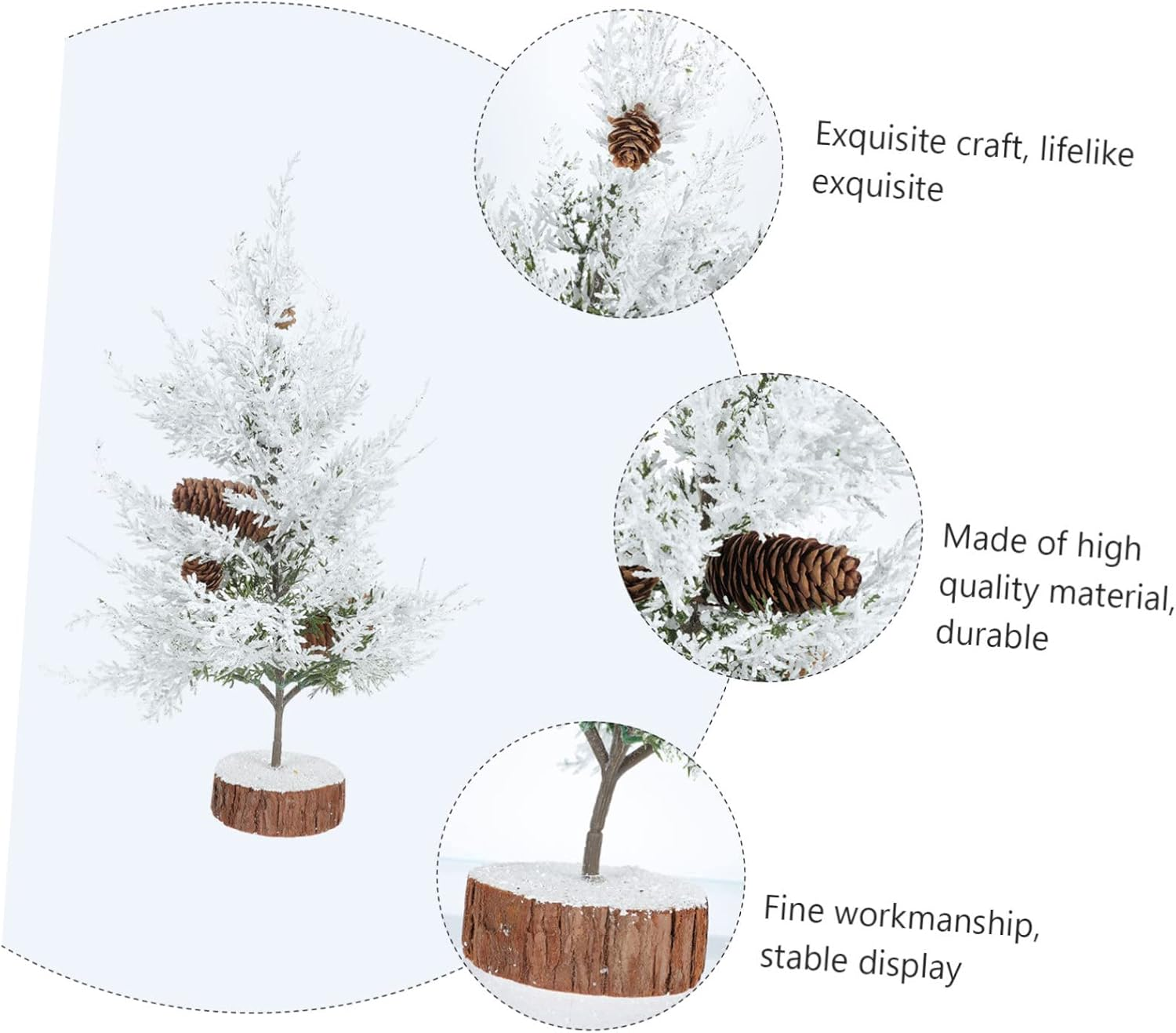 Exquisite craft, lifelike exquisite

Made of high quality material, durable

Fine workmanship, stable display