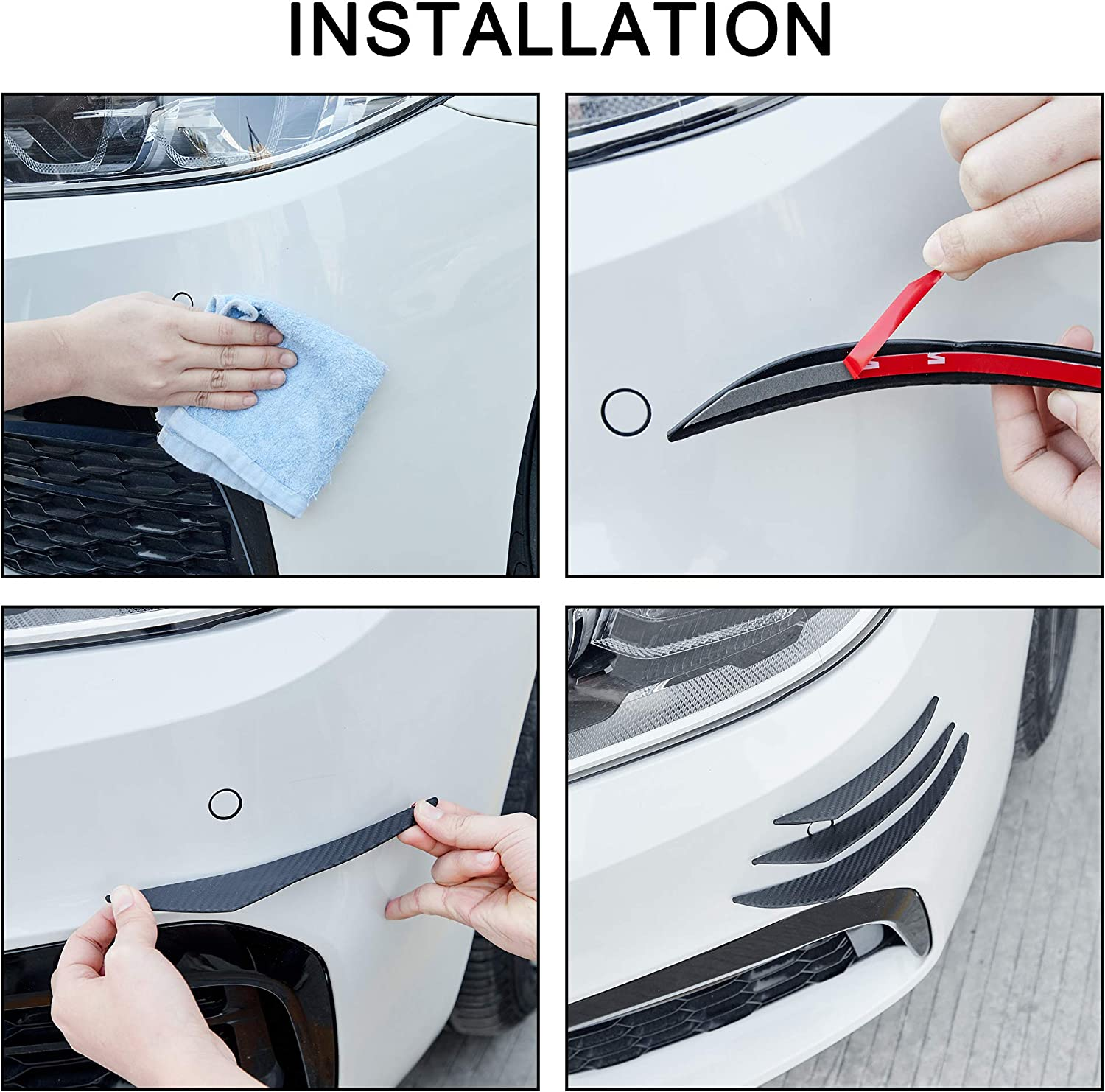 INSTALLATION