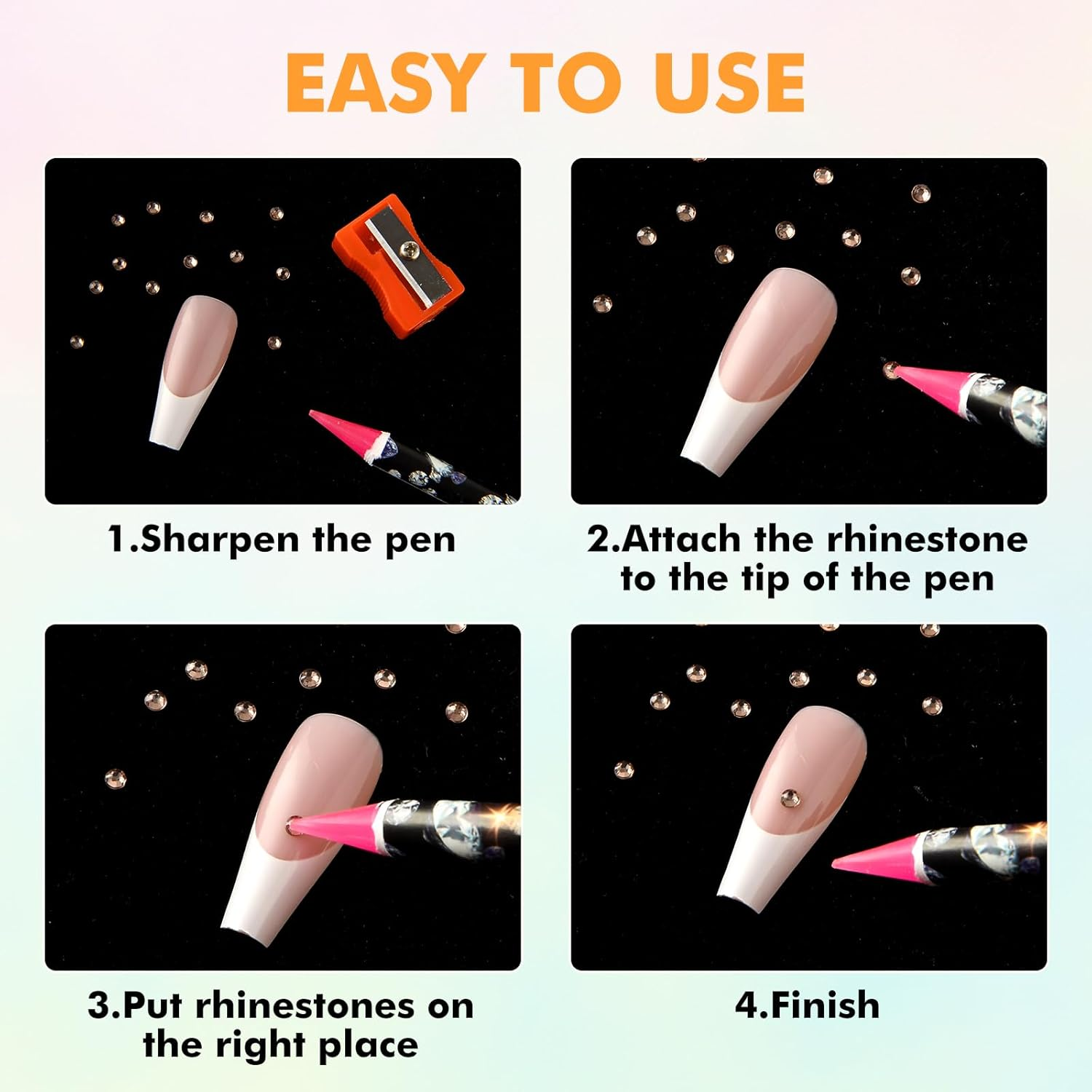 EASY TO USE

1.Sharpen the pen

2.Attach the rhinestone to the tip of the pen

3.Put rhinestones on the right place

4.Finish