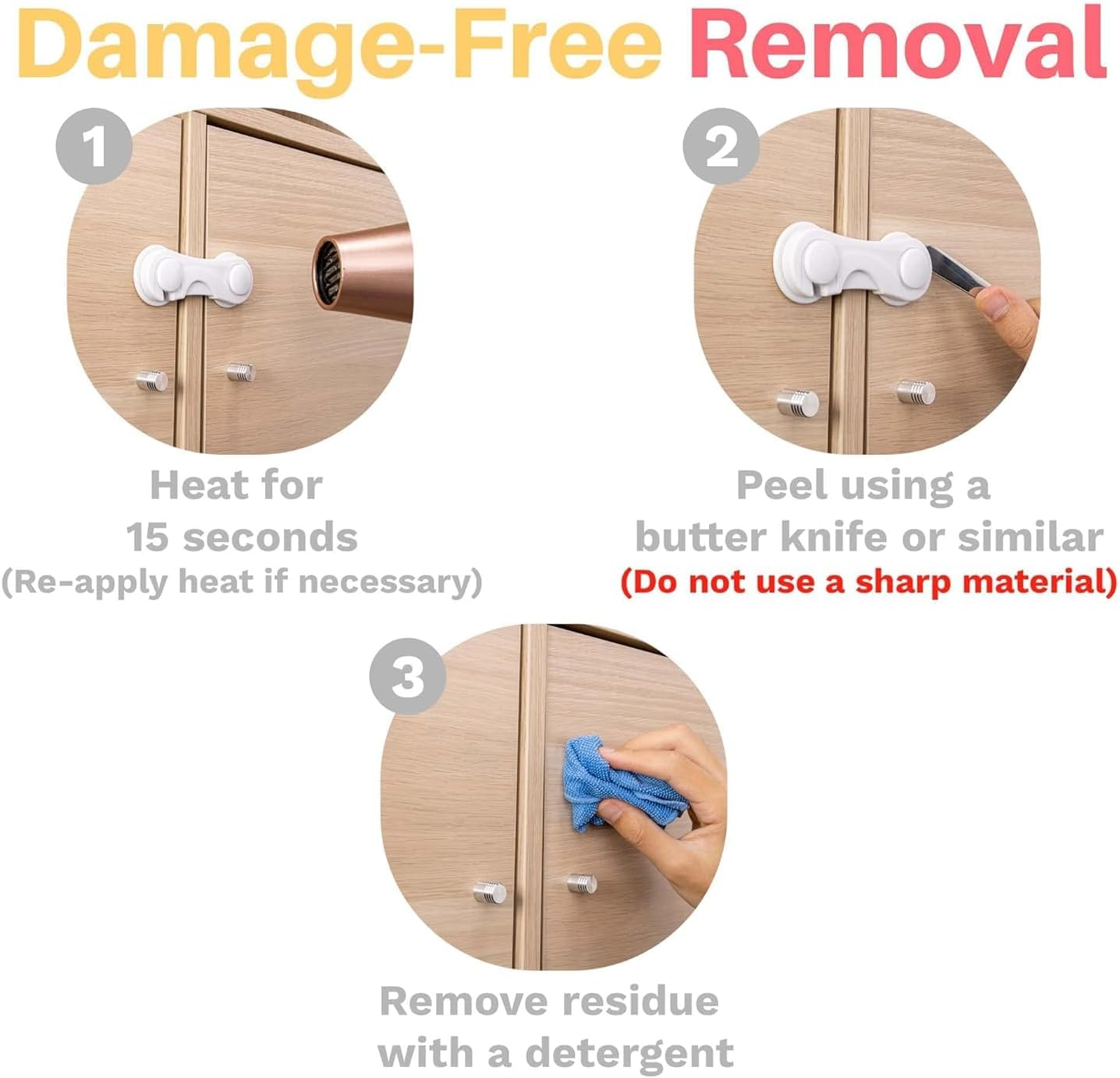 Damage-Free Removal

1

Heat for 15 seconds
(Re-apply heat if necessary)

2

Peel using a butter knife or similar
(Do not use a sharp material)

3

Remove residue with a detergent