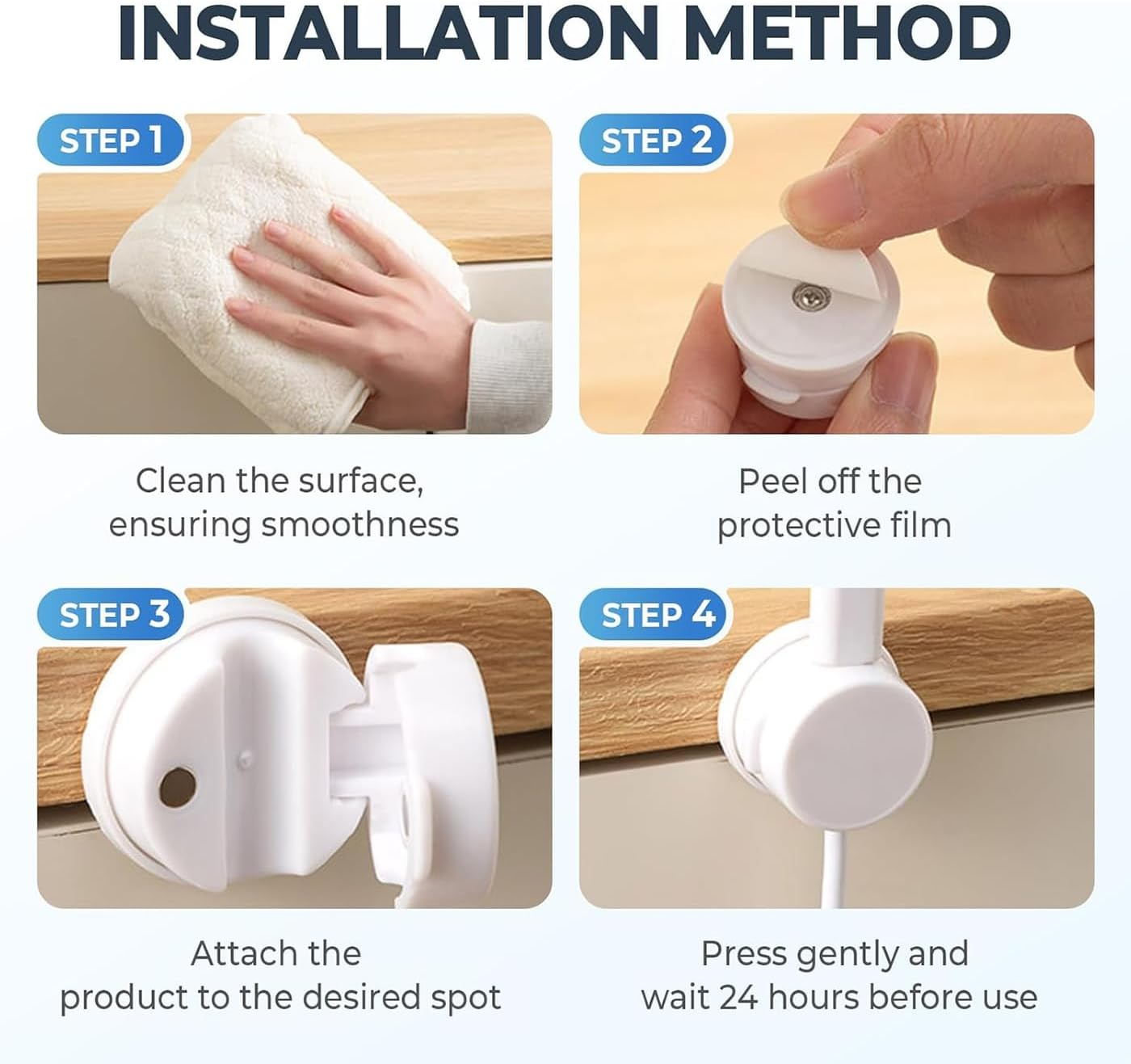 INSTALLATION METHOD

STEP 1

Clean the surface, ensuring smoothness

STEP 2

Peel off the protective film

STEP 3

Attach the product to the desired spot

STEP 4

Press gently and wait 24 hours before use