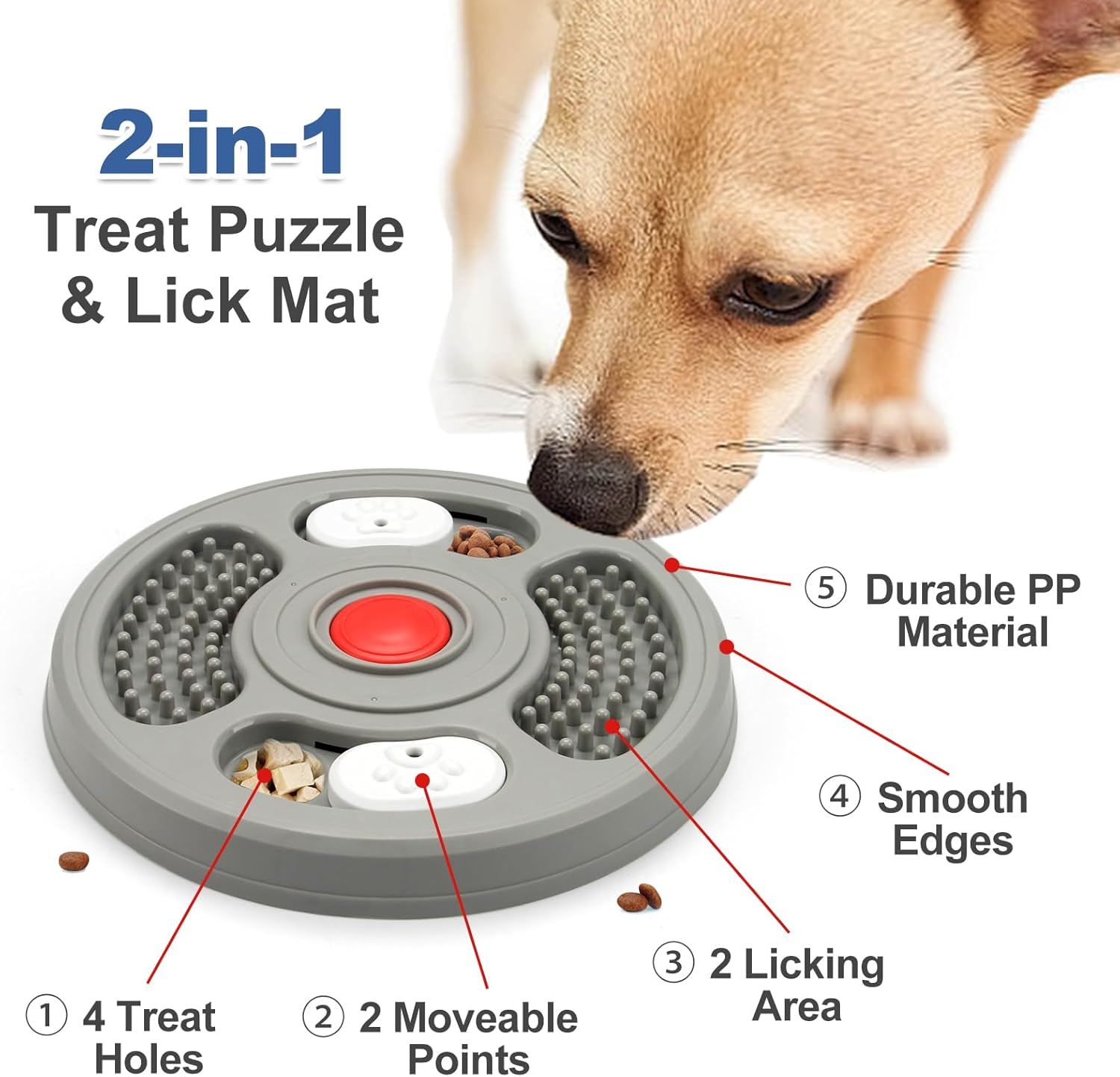 2-in-1
Treat Puzzle
& Lick Mat

⑤ Durable PP Material

④ Smooth Edges

③ 2 Licking Area

① 4 Treat Holes

② 2 Moveable Points