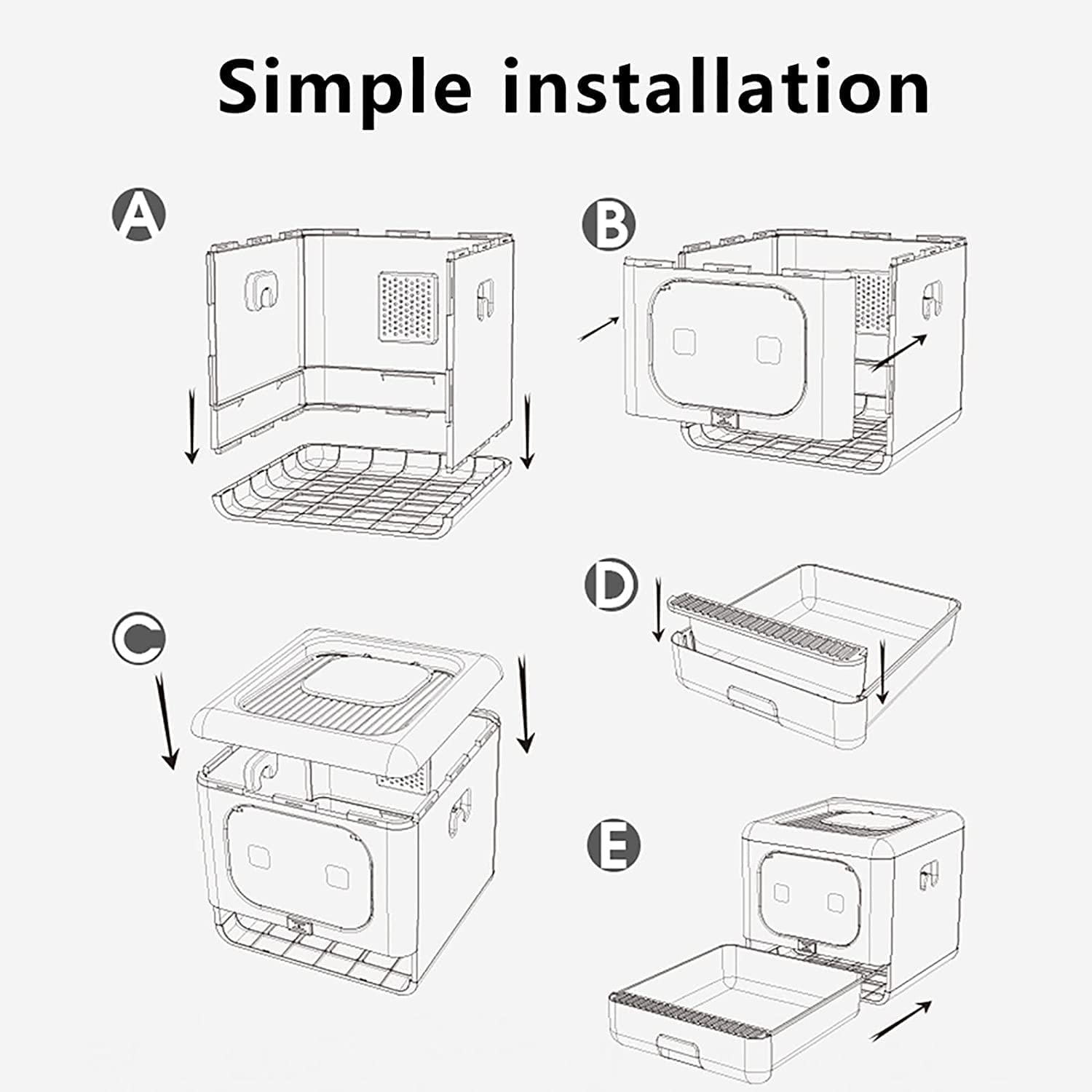 Simple installation

A

B

C

D

E