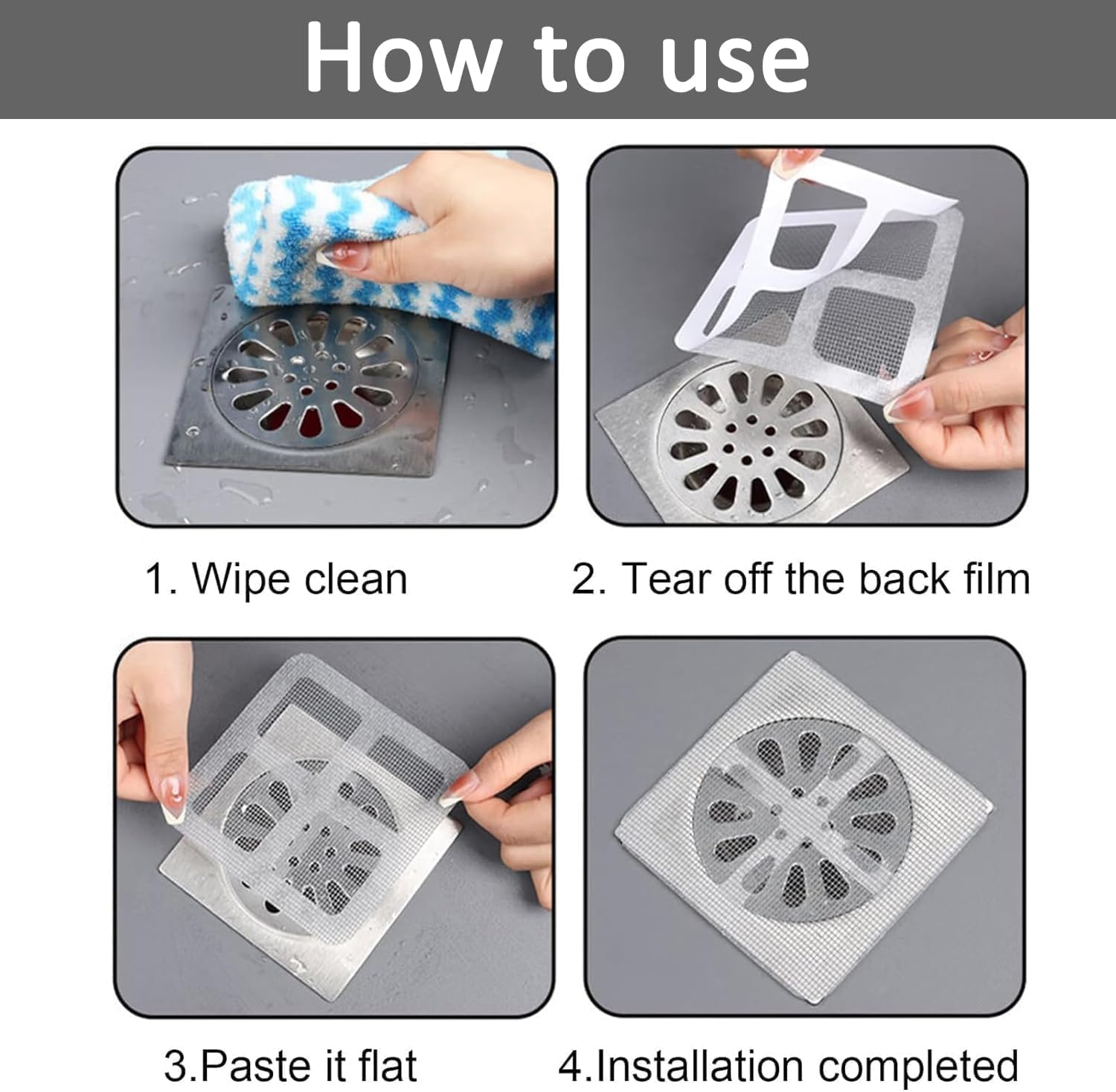 How to use

1. Wipe clean

2. Tear off the back film

3.Paste it flat

4.Installation completed