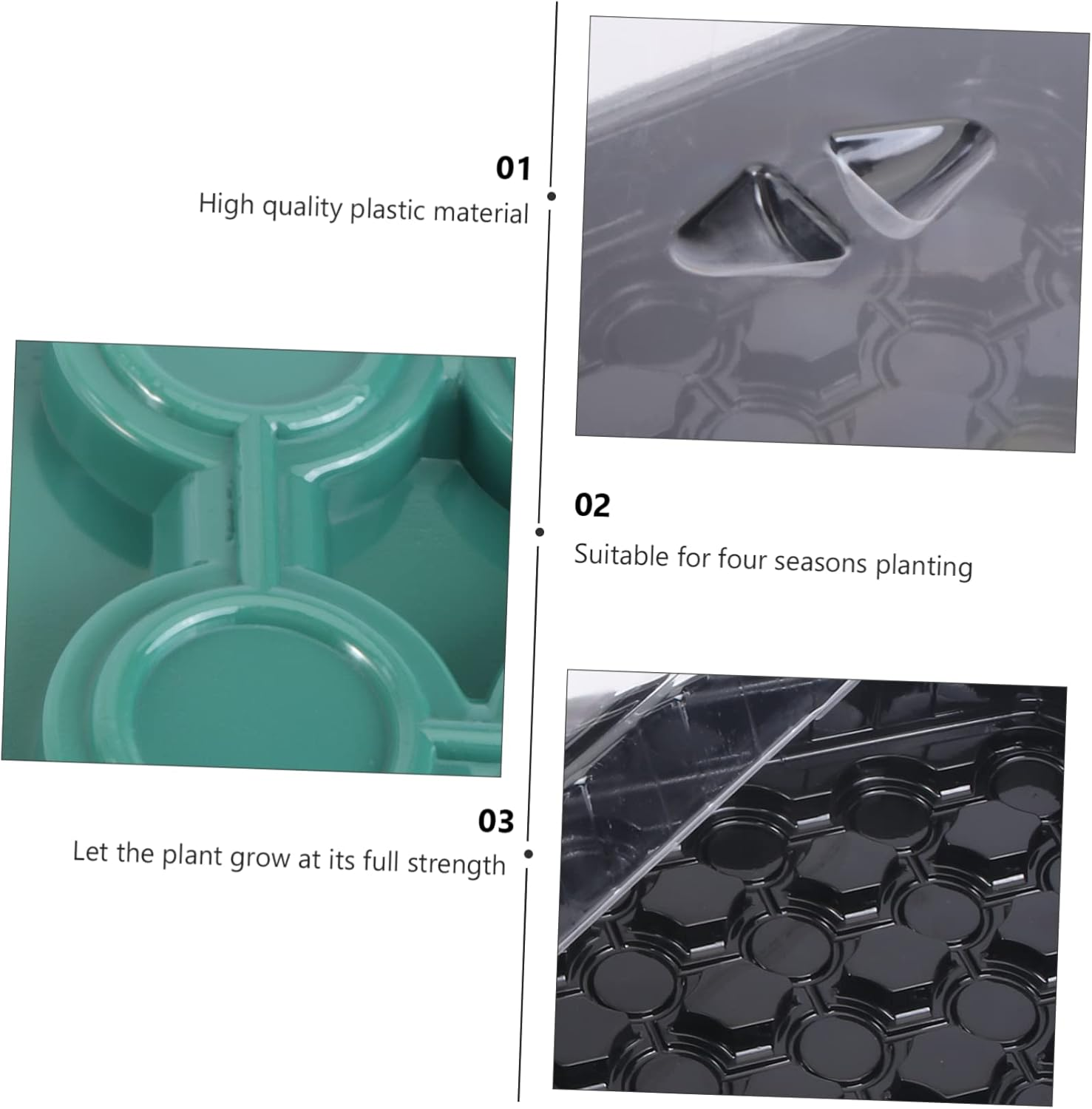 01
High quality plastic material

02
Suitable for four seasons planting

03
Let the plant grow at its full strength